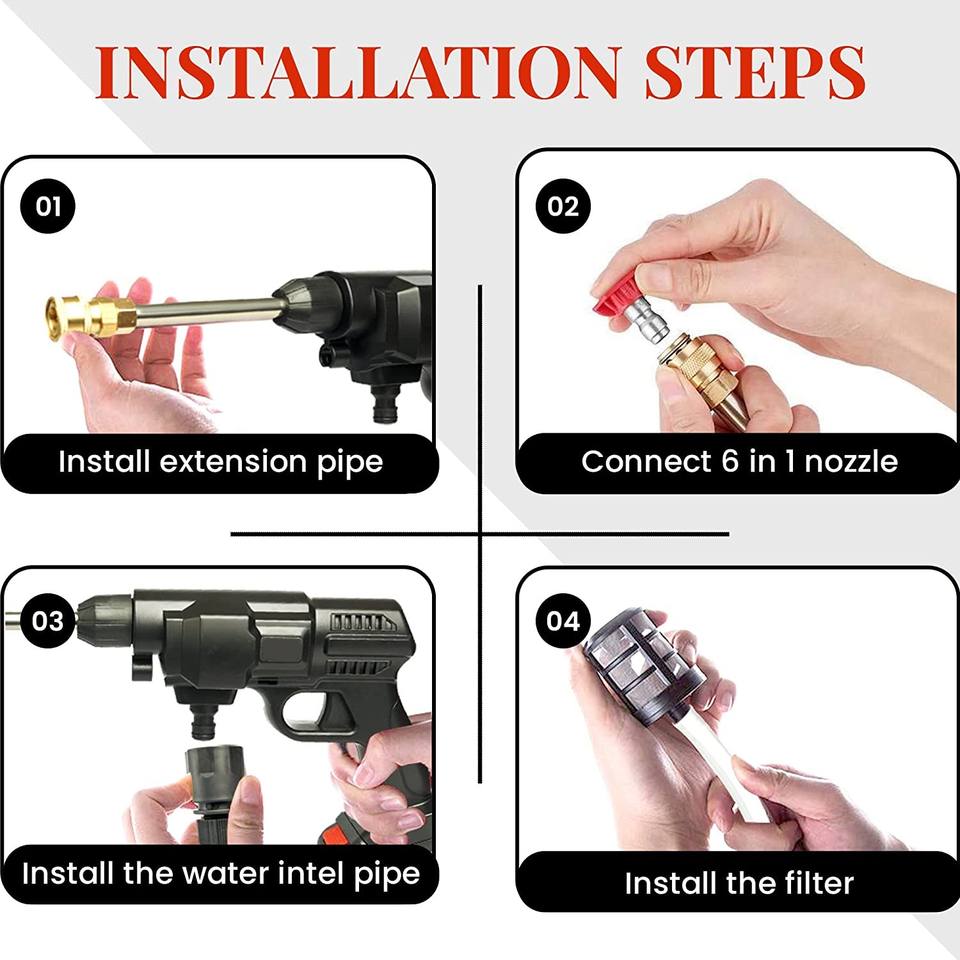 INSTALLATION STEPS

01

Install extension pipe

02

Connect 6 in 1 nozzle

03

Install the water intel pipe

04

Install the filter