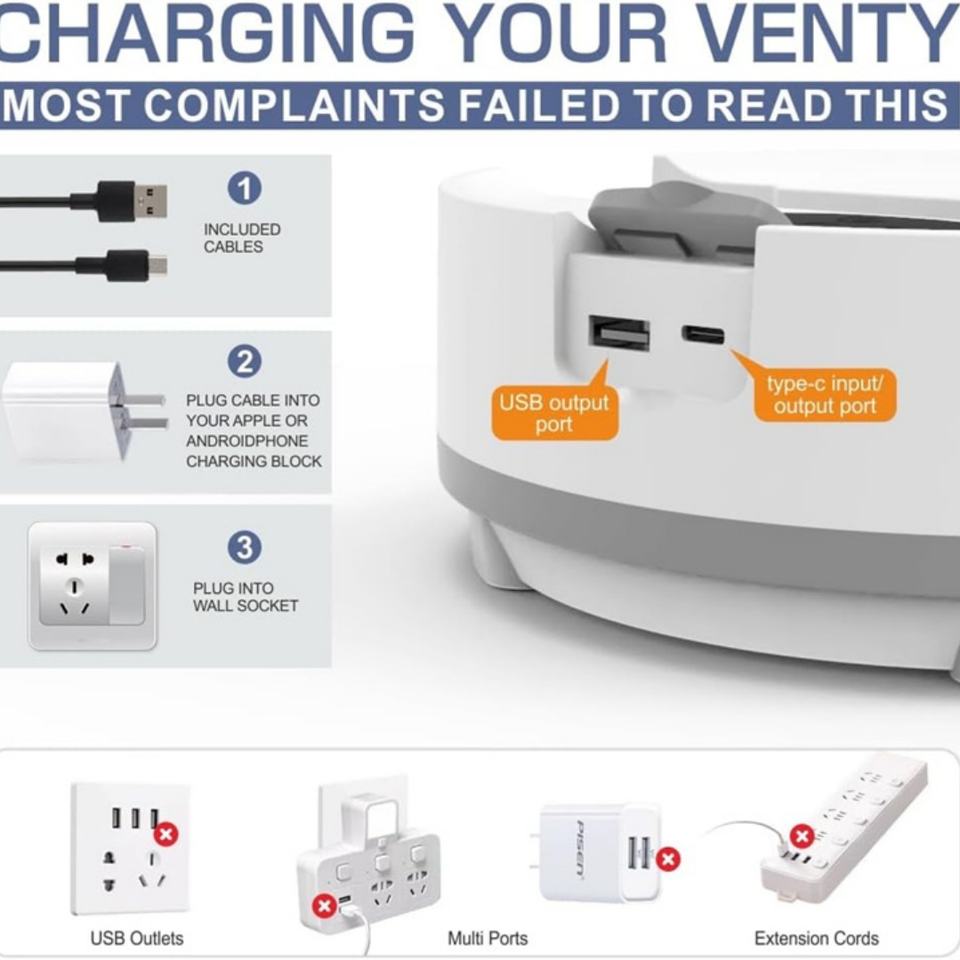 CHARGING YOUR VENTY
MOST COMPLAINTS FAILED TO READ THIS

1
INCLUDED CABLES

2
PLUG CABLE INTO YOUR APPLE OR ANDROIDPHONE CHARGING BLOCK

3
PLUG INTO WALL SOCKET

USB output port

type-c input/ output port

PISEN

USB Outlets

Multi Ports

Extension Cords