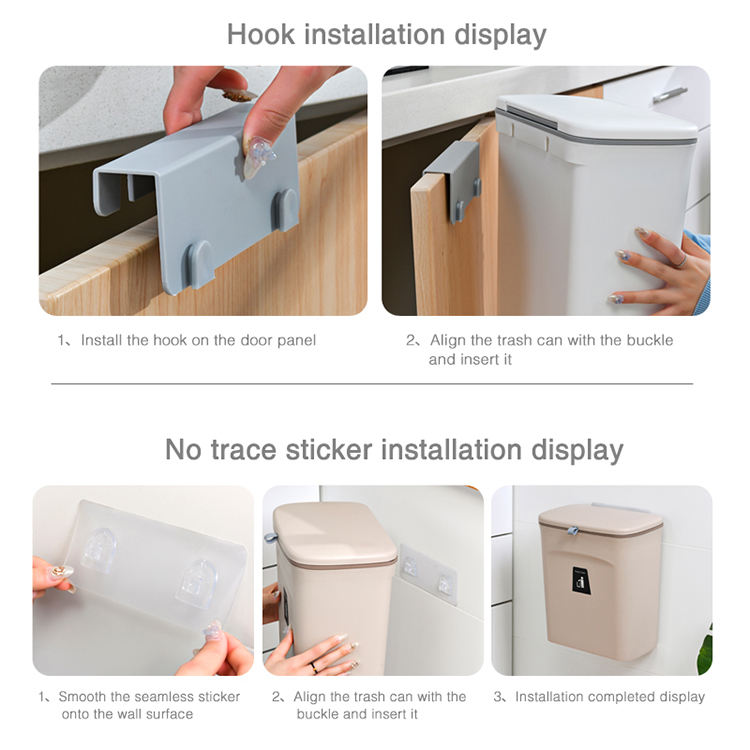 Hook installation display

1、Install the hook on the door panel

2、Align the trash can with the buckle and insert it

No trace sticker installation display

1、Smooth the seamless sticker onto the wall surface

2、Align the trash can with the buckle and insert it

3、Installation completed display