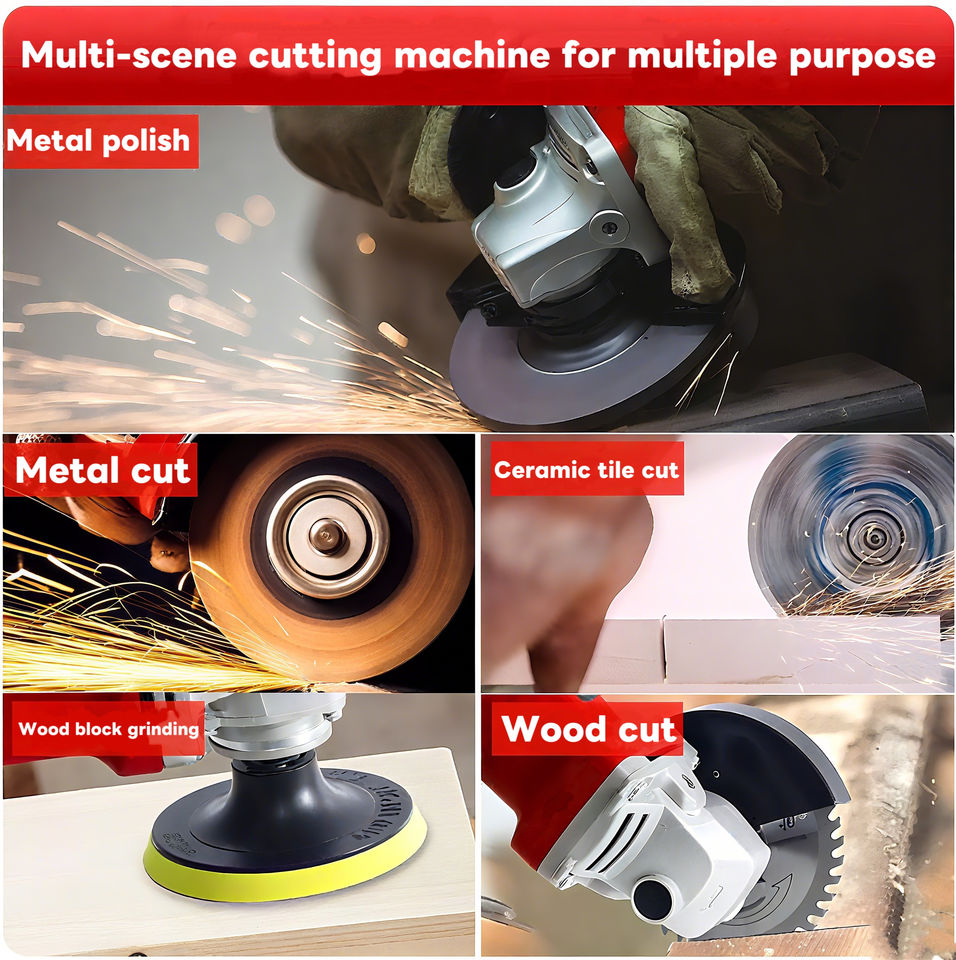 Multi-scene cutting machine for multiple purpose

Metal polish

Metal cut

Ceramic tile cut

Wood block grinding

Wood cut