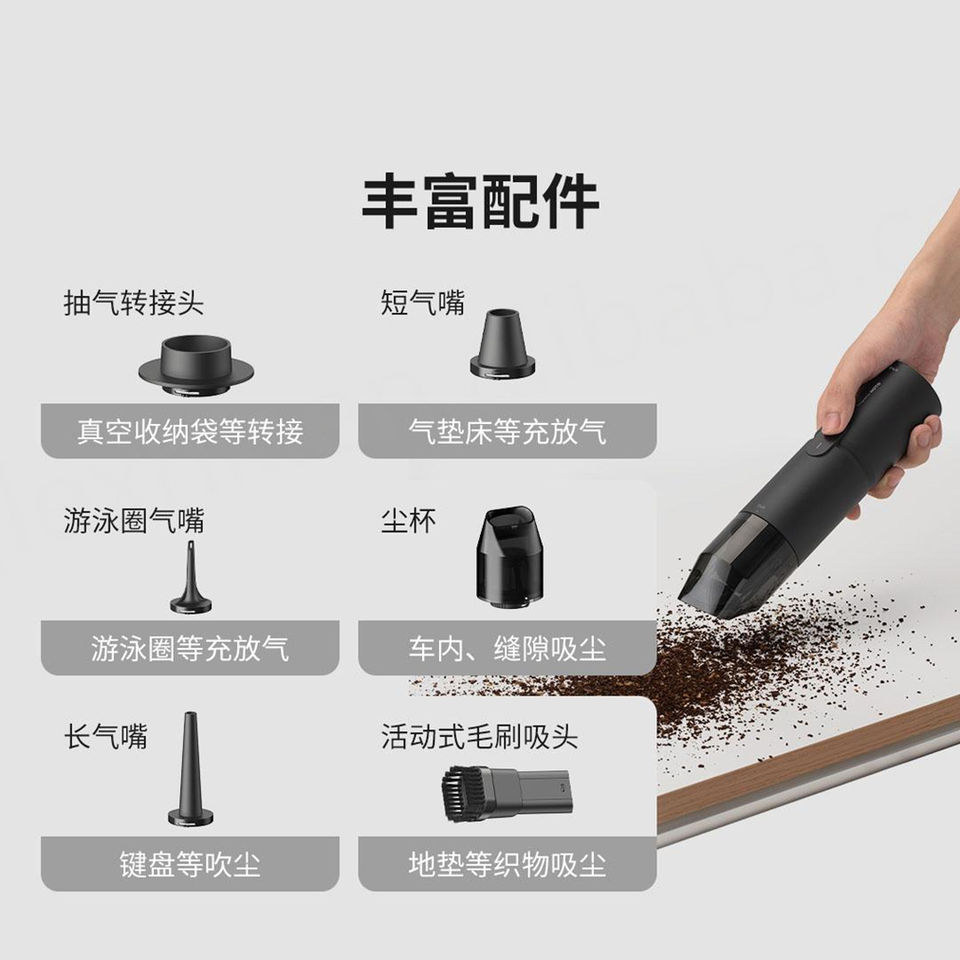 丰富配件

抽气转接头
真空收纳袋等转接

短气嘴
气垫床等充放气

游泳圈气嘴
游泳圈等充放气

尘杯
车内、缝隙吸尘

长气嘴
键盘等吹尘

活动式毛刷吸头
地垫等织物吸尘