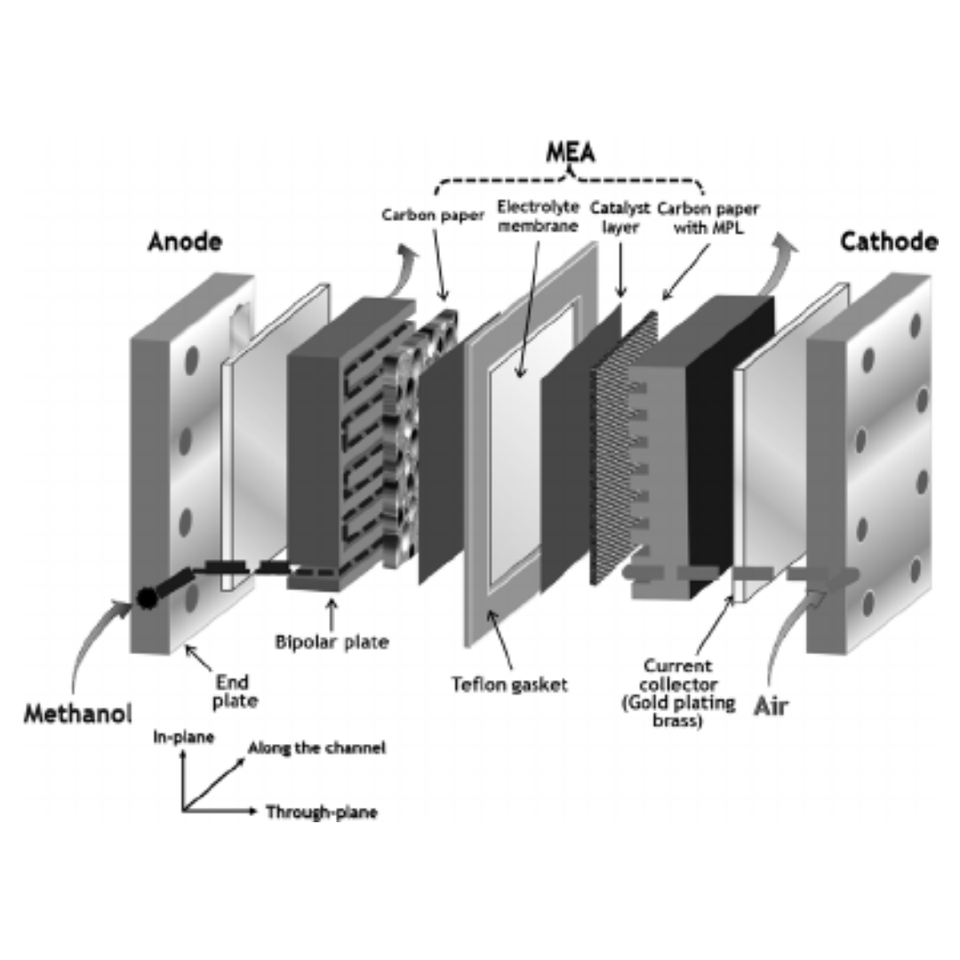 MEA

Carbon paper

Electrolyte membrane

Catalyst layer

Carbon paper with MPL

Anode

Cathode

Bipolar plate

End plate

Methanol

Teflon gasket

Current collector (Gold plating brass)

Air

In-plane

Along the channel

Through-plane