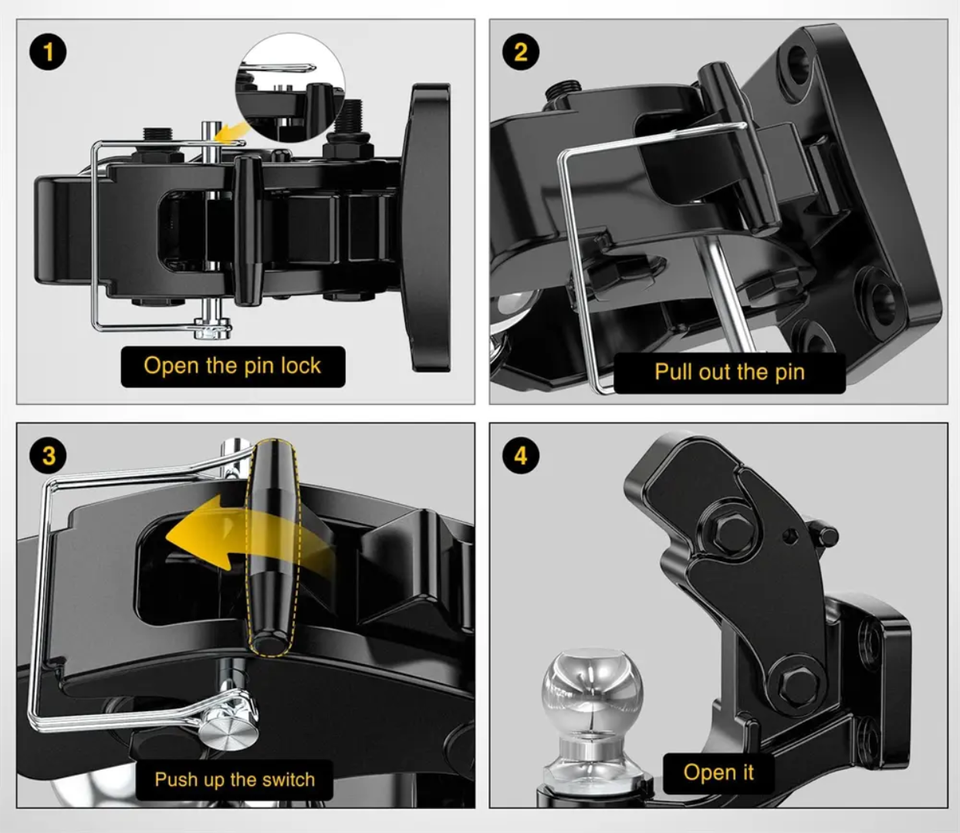 1

Open the pin lock

2

Pull out the pin

3

Push up the switch

4

Open it