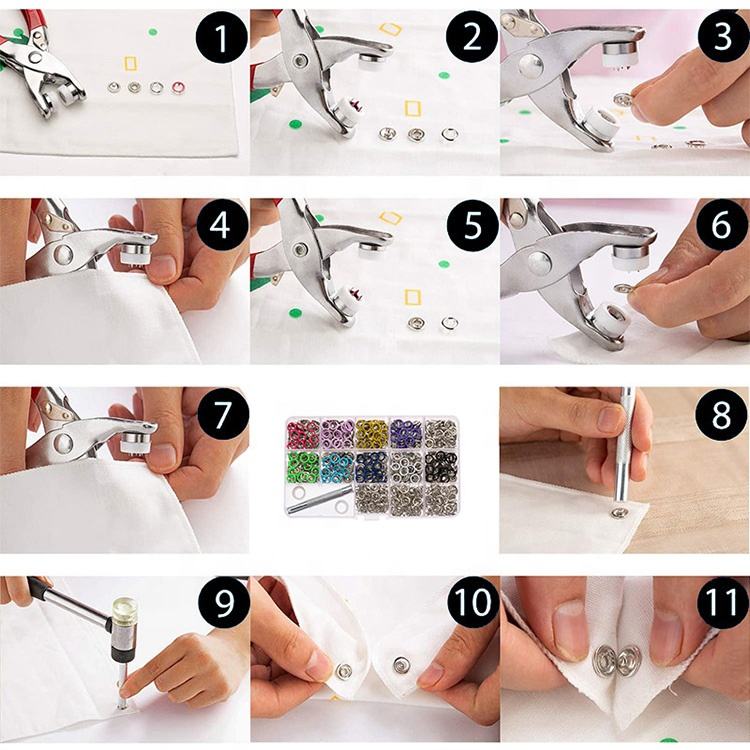 1
2
3
4
5
6
7
8
9
10
11