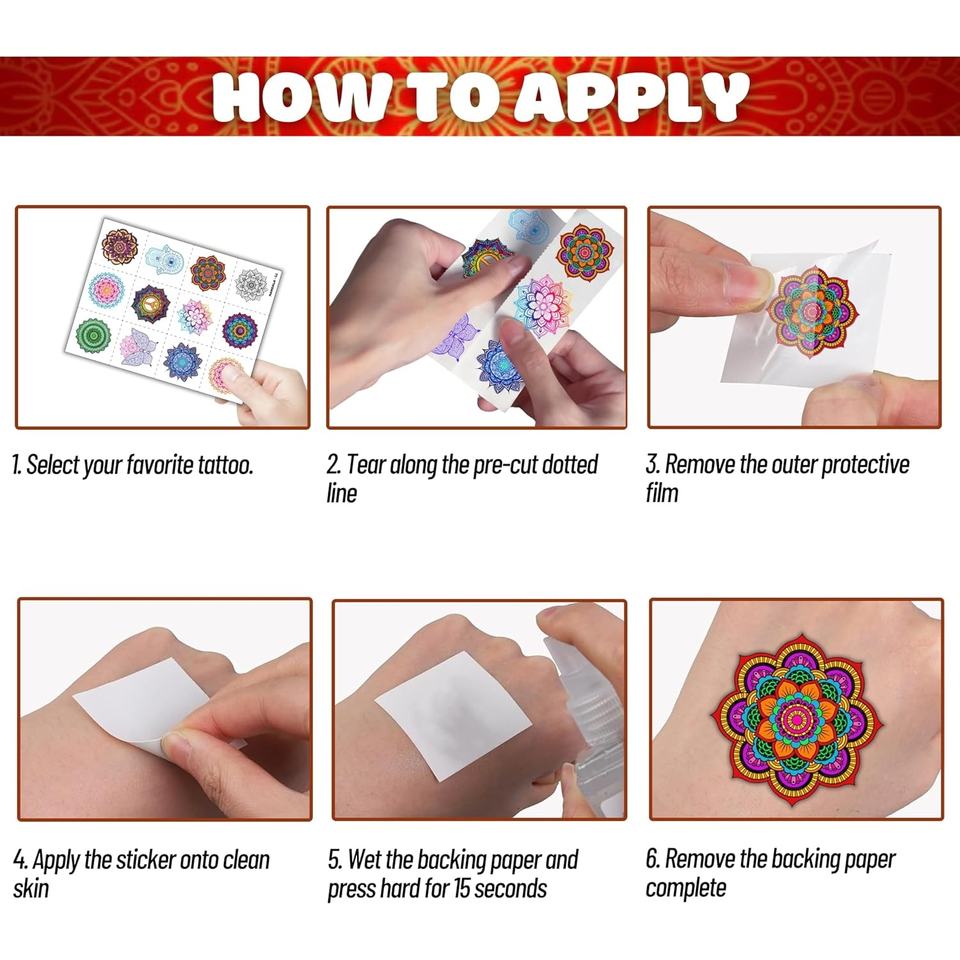 HOW TO APPLY

1. Select your favorite tattoo.

2. Tear along the pre-cut dotted line

3. Remove the outer protective film

4. Apply the sticker onto clean skin

5. Wet the backing paper and press hard for 15 seconds

6. Remove the backing paper complete