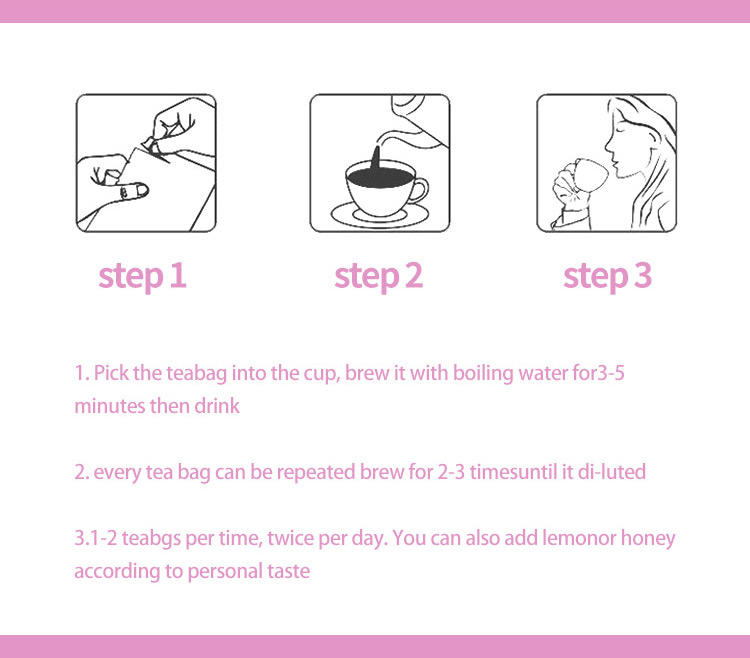 step 1

step 2

step 3

1. Pick the teabag into the cup, brew it with boiling water for3-5 minutes then drink

2. every tea bag can be repeated brew for 2-3 timesuntil it di-luted

3.1-2 teabgs per time, twice per day. You can also add lemonor honey according to personal taste