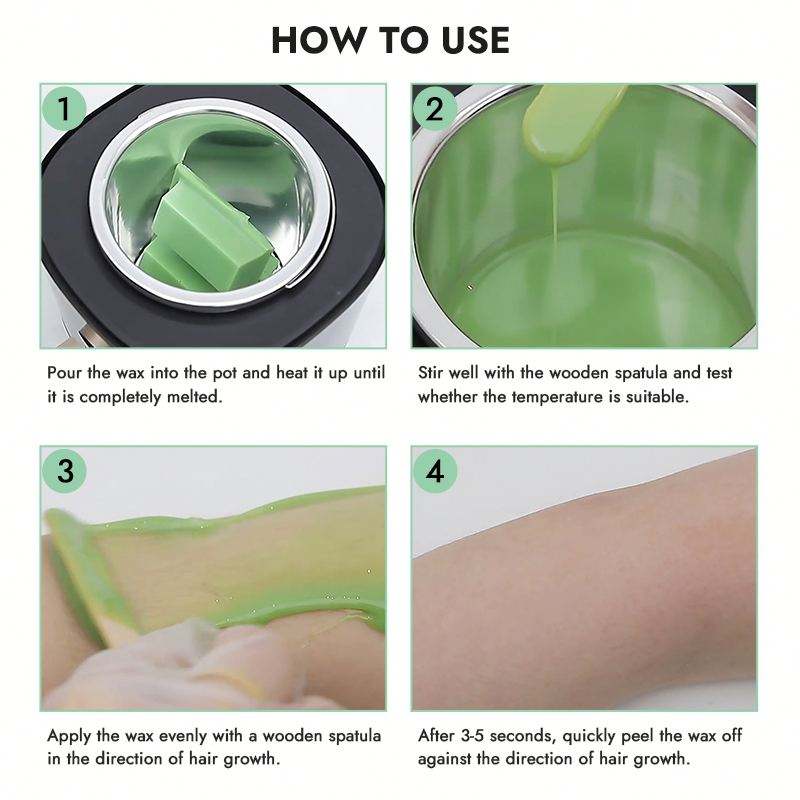 HOW TO USE

1

Pour the wax into the pot and heat it up until it is completely melted.

2

Stir well with the wooden spatula and test whether the temperature is suitable.

3

Apply the wax evenly with a wooden spatula in the direction of hair growth.

4

After 3-5 seconds, quickly peel the wax off against the direction of hair growth.