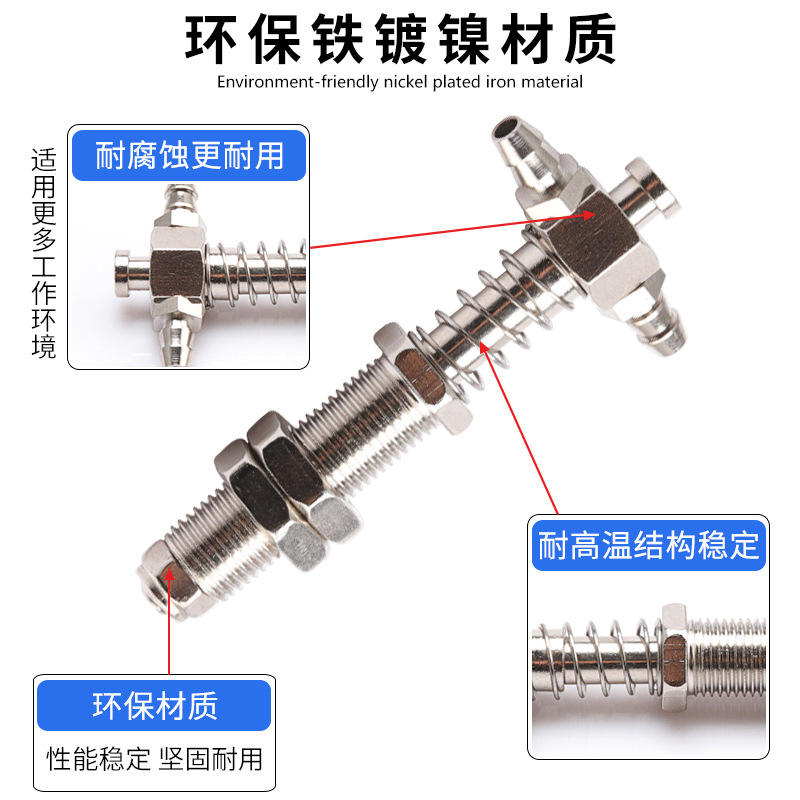 环保铁镀镍材质

Environment-friendly nickel plated iron material

适用更多工作环境

耐腐蚀更耐用

耐高温结构稳定

环保材质

性能稳定 坚固耐用