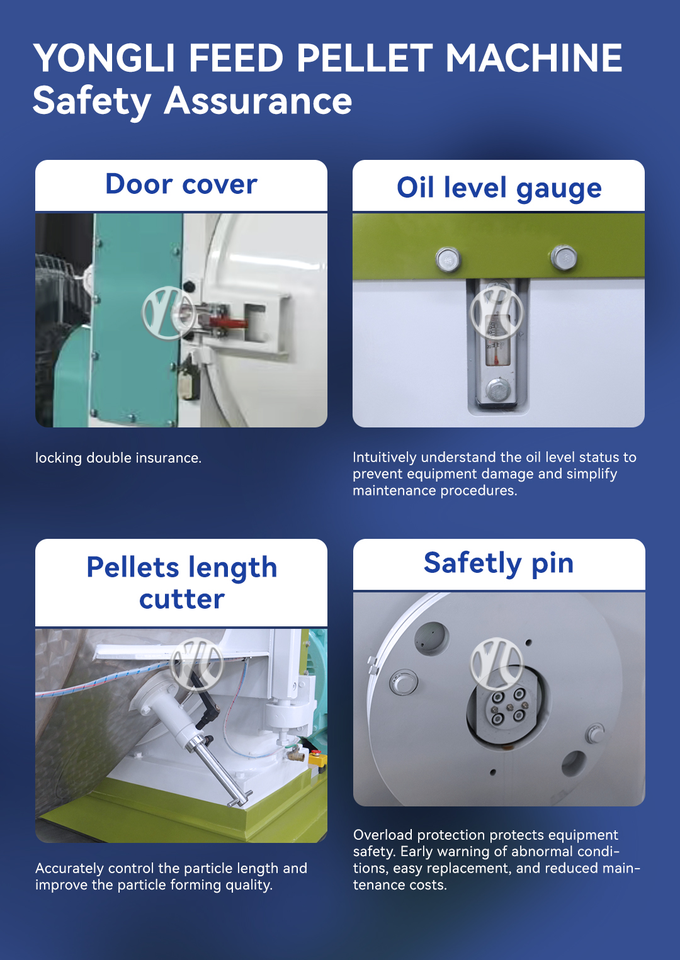 YONGLI FEED PELLET MACHINE
Safety Assurance

Door cover

locking double insurance.

Oil level gauge

Intuitively understand the oil level status to prevent equipment damage and simplify maintenance procedures.

Pellets length cutter

Accurately control the particle length and improve the particle forming quality.

Safetly pin

Overload protection protects equipment safety. Early warning of abnormal conditions, easy replacement, and reduced maintenance costs.