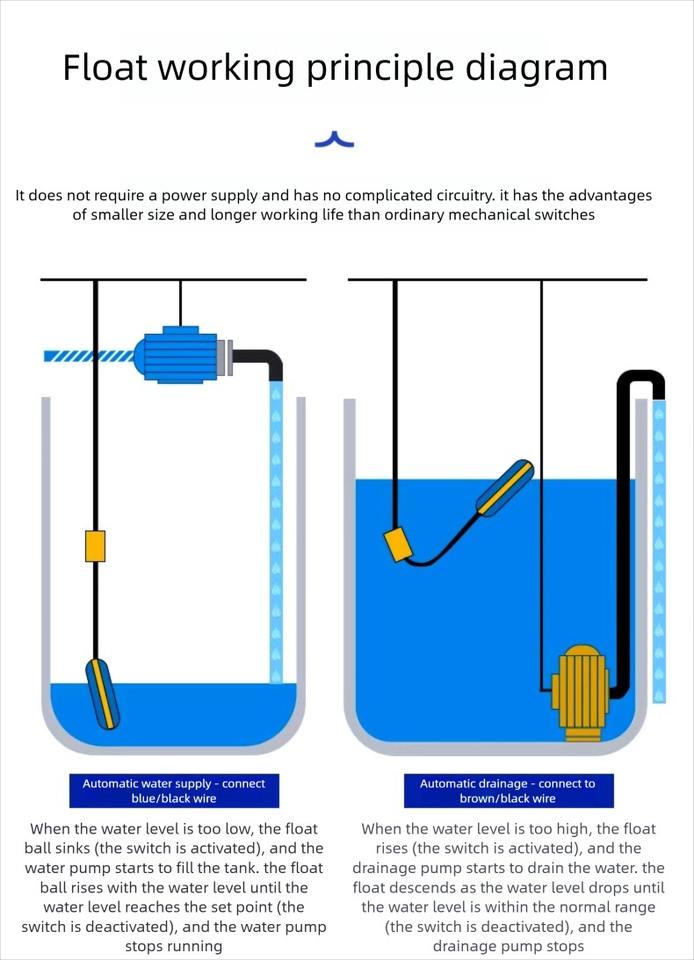 Float working principle diagram

It does not require a power supply and has no complicated circuitry. it has the advantages of smaller size and longer working life than ordinary mechanical switches

Automatic water supply - connect blue/black wire

When the water level is too low, the float ball sinks (the switch is activated), and the water pump starts to fill the tank. the float ball rises with the water level until the water level reaches the set point (the switch is deactivated), and the water pump stops running

Automatic drainage - connect to brown/black wire

When the water level is too high, the float rises (the switch is activated), and the drainage pump starts to drain the water. the float descends as the water level drops until the water level is within the normal range (the switch is deactivated), and the drainage pump stops