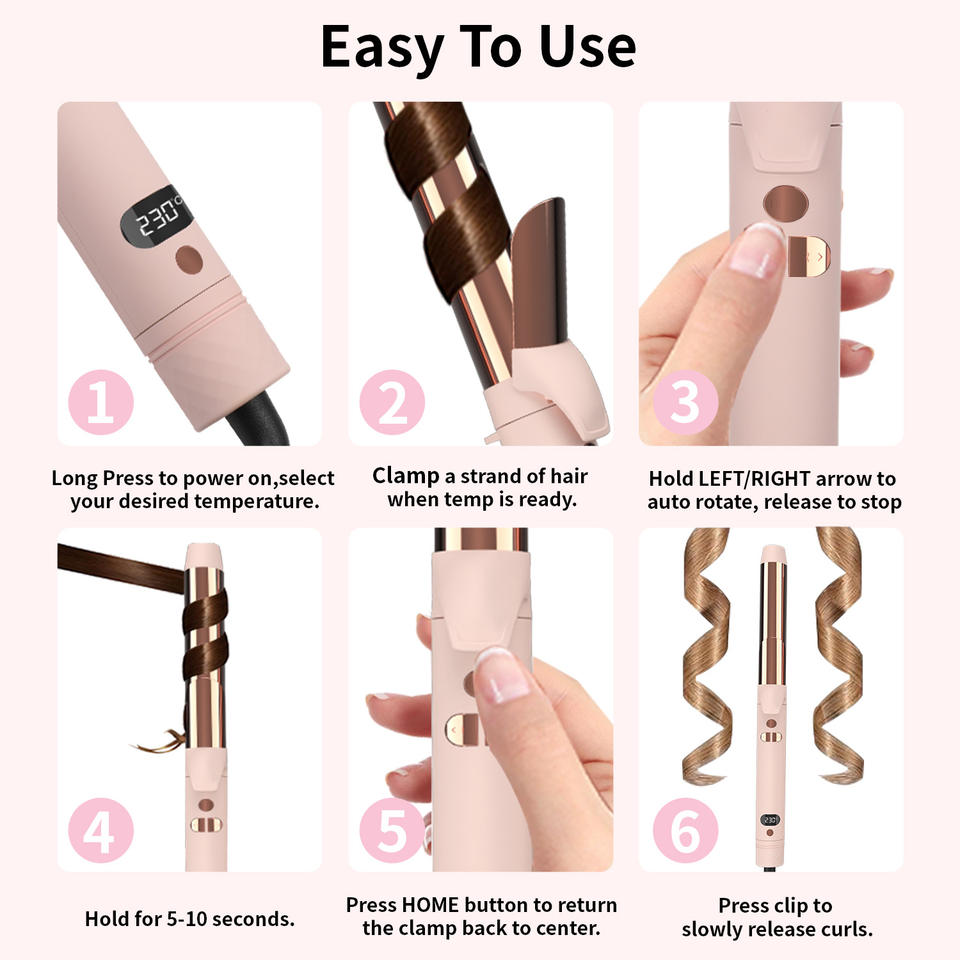 Easy To Use

230℃

1

Long Press to power on,select your desired temperature.

2

Clamp a strand of hair when temp is ready.

3

Hold LEFT/RIGHT arrow to auto rotate, release to stop

4

Hold for 5-10 seconds.

5

Press HOME button to return the clamp back to center.

6

Press clip to slowly release curls.