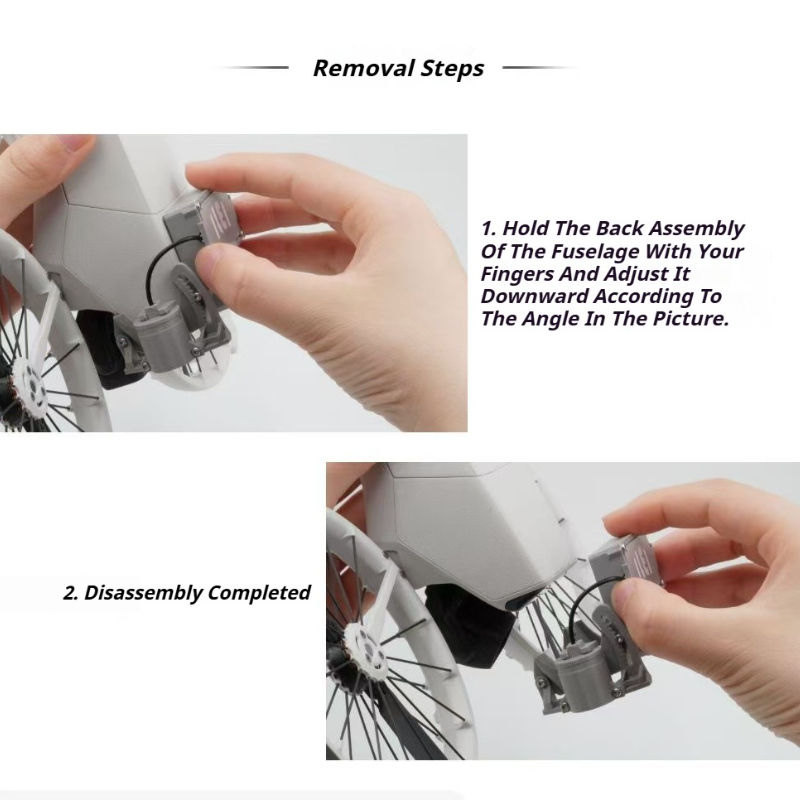 Removal Steps

1. Hold The Back Assembly Of The Fuselage With Your Fingers And Adjust It Downward According To The Angle In The Picture.

2. Disassembly Completed