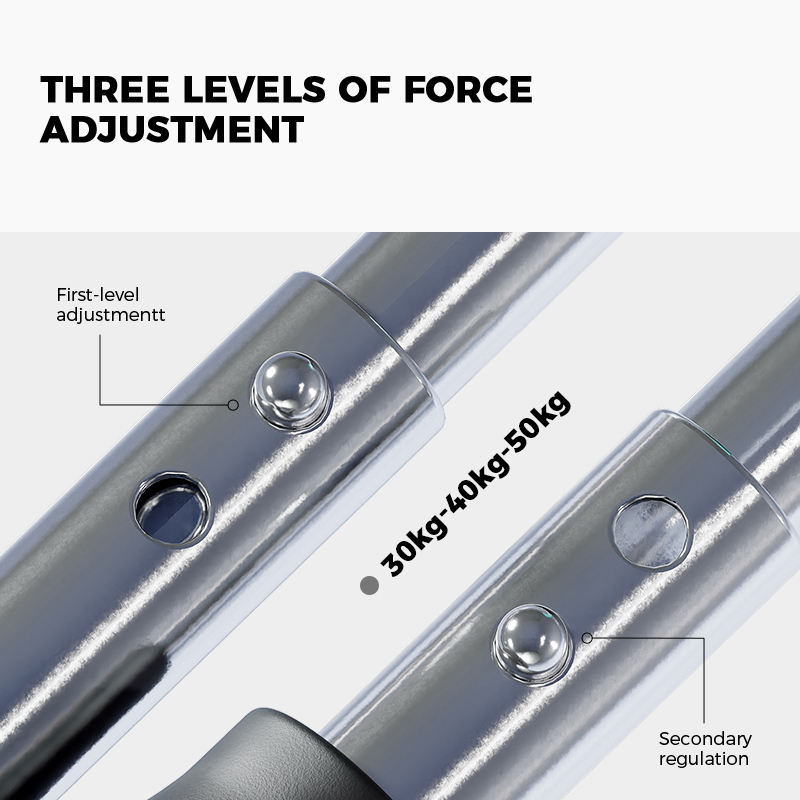 THREE LEVELS OF FORCE ADJUSTMENT

First-level adjustmentt

30kg-40kg-50kg

Secondary regulation