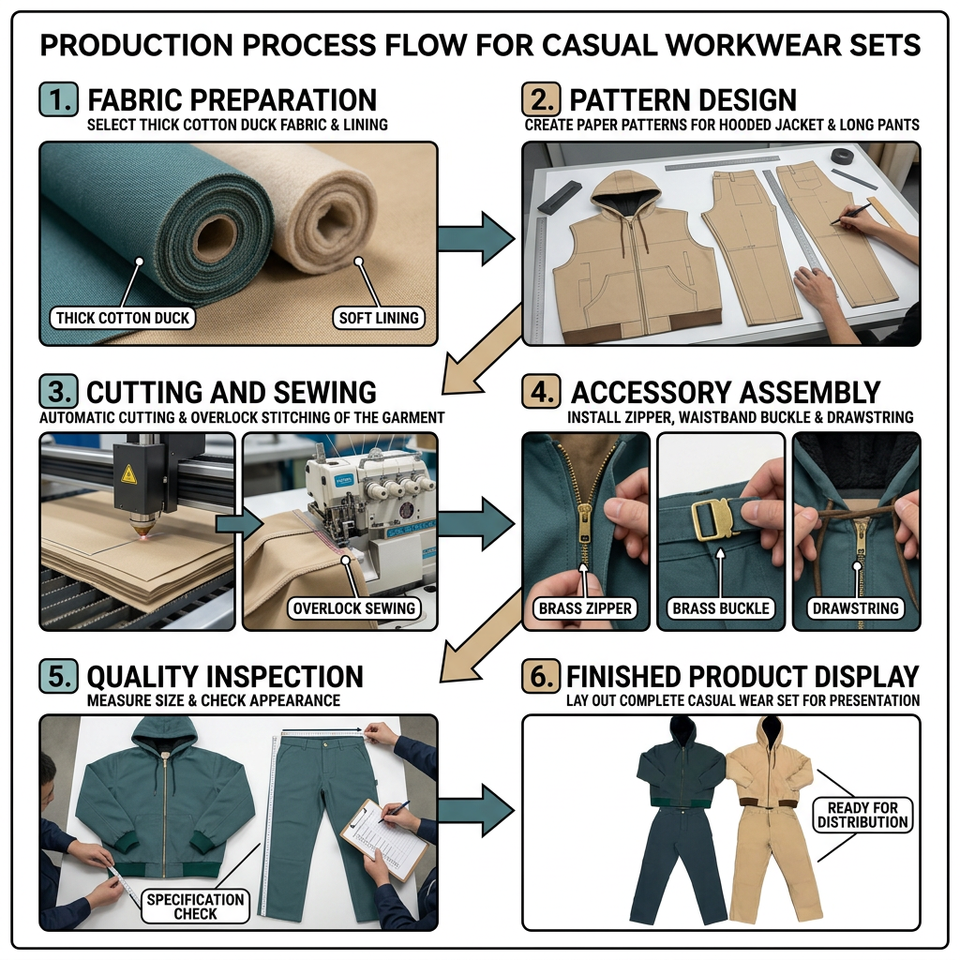 PRODUCTION PROCESS FLOW FOR CASUAL WORKWEAR SETS

1. FABRIC PREPARATION
SELECT THICK COTTON DUCK FABRIC & LINING
THICK COTTON DUCK
SOFT LINING

2. PATTERN DESIGN
CREATE PAPER PATTERNS FOR HOODED JACKET & LONG PANTS

3. CUTTING AND SEWING
AUTOMATIC CUTTING & OVERLOCK STITCHING OF THE GARMENT
OVERLOCK SEWING

4. ACCESSORY ASSEMBLY
INSTALL ZIPPER, WAISTBAND BUCKLE & DRAWSTRING
BRASS ZIPPER
BRASS BUCKLE
DRAWSTRING

5. QUALITY INSPECTION
MEASURE SIZE & CHECK APPEARANCE
SPECIFICATION CHECK

6. FINISHED PRODUCT DISPLAY
LAY OUT COMPLETE CASUAL WEAR SET FOR PRESENTATION
READY FOR DISTRIBUTION