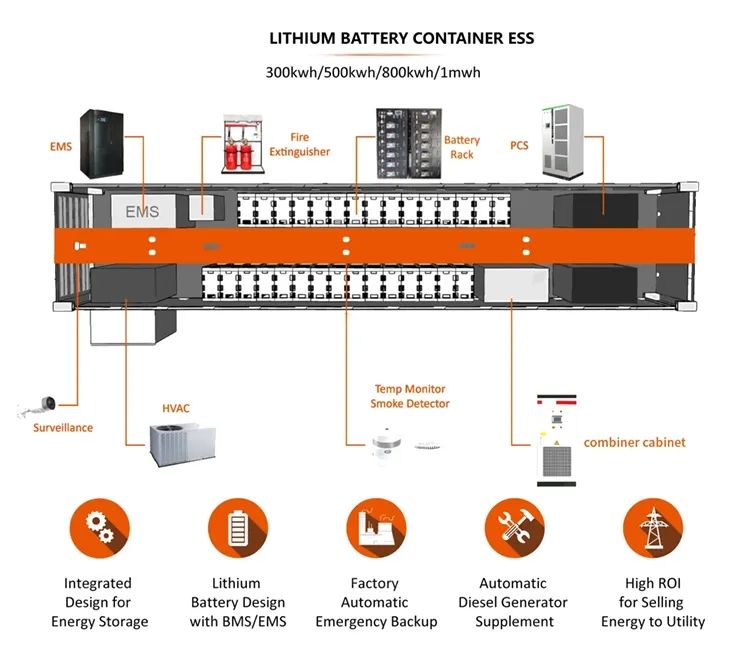 LITHIUM BATTERY CONTAINER ESS

300kwh/500kwh/800kwh/1mwh

EMS

Fire Extinguisher

Battery Rack

PCS

EMS

Surveillance

HVAC

Temp Monitor Smoke Detector

combiner cabinet

Integrated Design for Energy Storage

Lithium Battery Design with BMS/EMS

Factory Automatic Emergency Backup

Automatic Diesel Generator Supplement

High ROI for Selling Energy to Utility