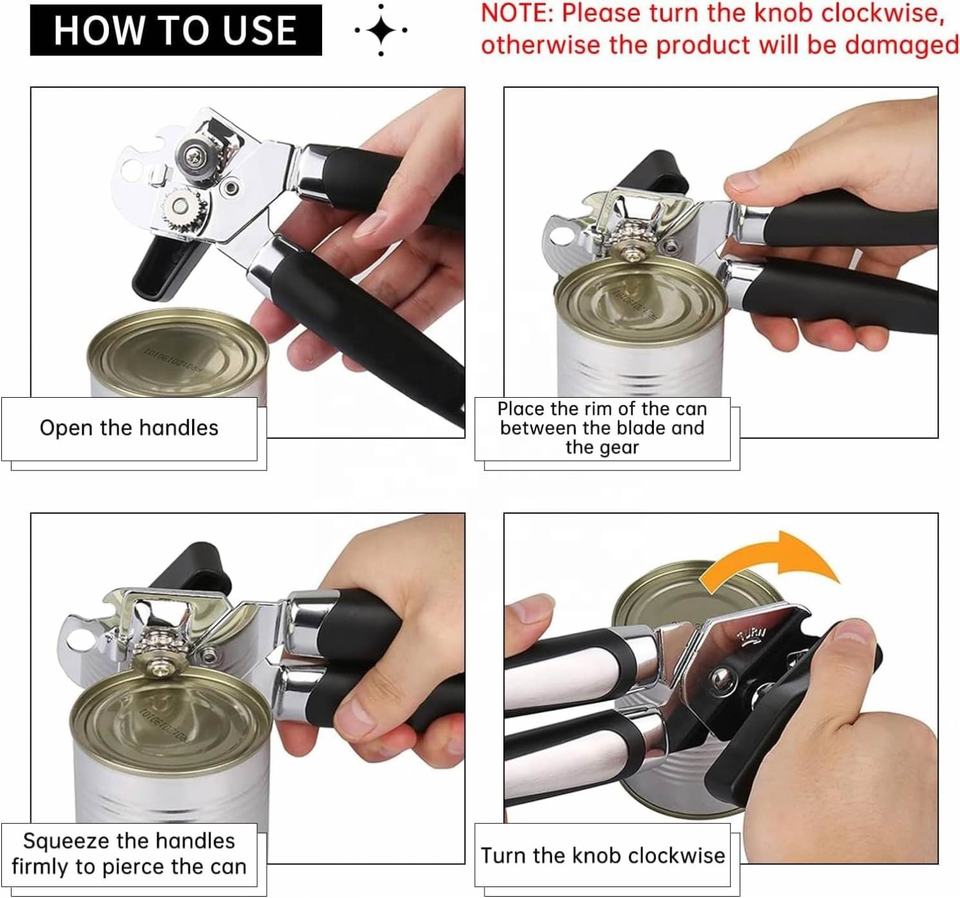 HOW TO USE

NOTE: Please turn the knob clockwise, otherwise the product will be damaged

Open the handles

Place the rim of the can between the blade and the gear

Squeeze the handles firmly to pierce the can

TURN

Turn the knob clockwise