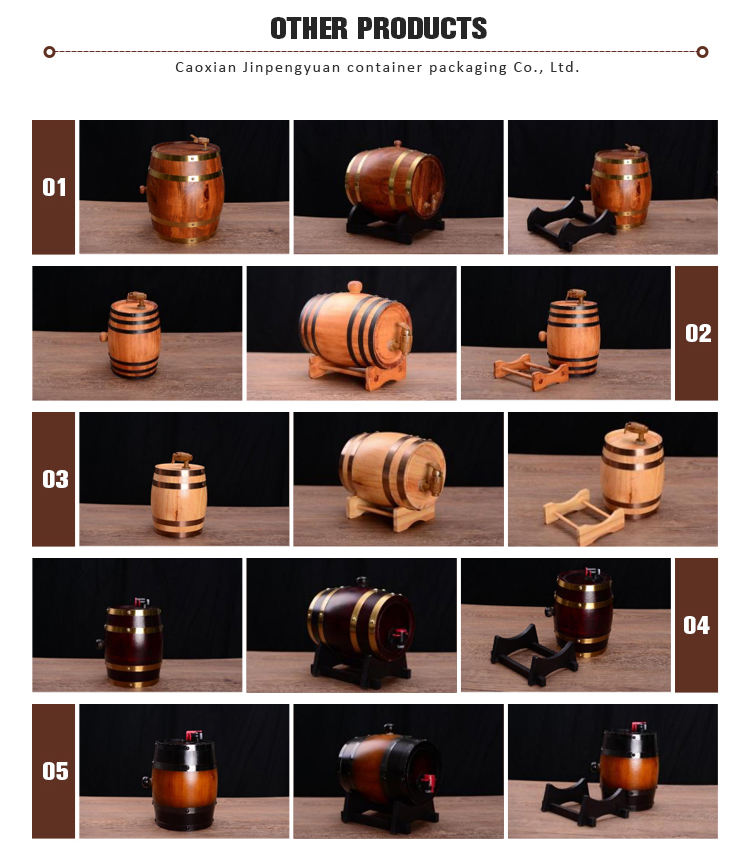 OTHER PRODUCTS

Caoxian Jinpengyuan container packaging Co., Ltd.

01

02

03

04

05