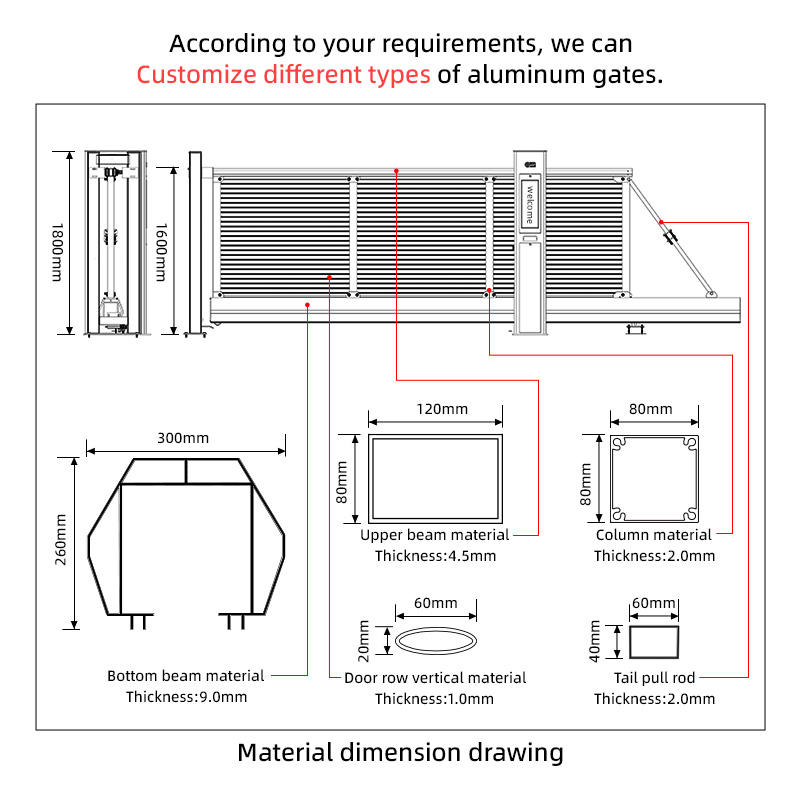 According to your requirements, we can Customize different types of aluminum gates.

1800mm

1600mm

welcome

300mm

260mm

Bottom beam material
Thickness:9.0mm

120mm

80mm

Upper beam material
Thickness:4.5mm

60mm

20mm

Door row vertical material
Thickness:1.0mm

80mm

80mm

Column material
Thickness:2.0mm

60mm

40mm

Tail pull rod
Thickness:2.0mm

Material dimension drawing