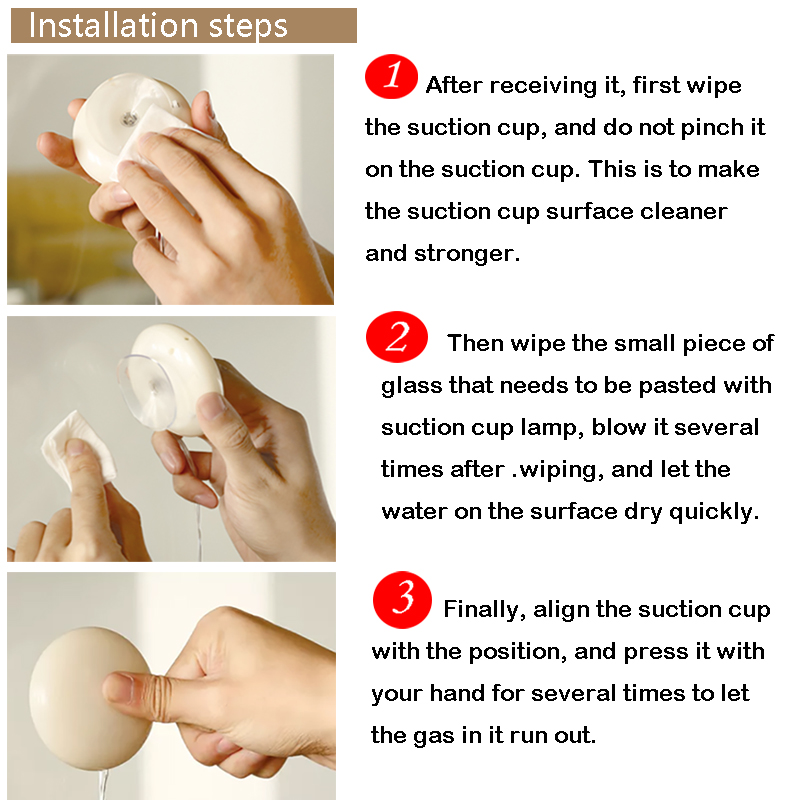 Installation steps

1 After receiving it, first wipe the suction cup, and do not pinch it on the suction cup. This is to make the suction cup surface cleaner and stronger.

2 Then wipe the small piece of glass that needs to be pasted with suction cup lamp, blow it several times after .wiping, and let the water on the surface dry quickly.

3 Finally, align the suction cup with the position, and press it with your hand for several times to let the gas in it run out.