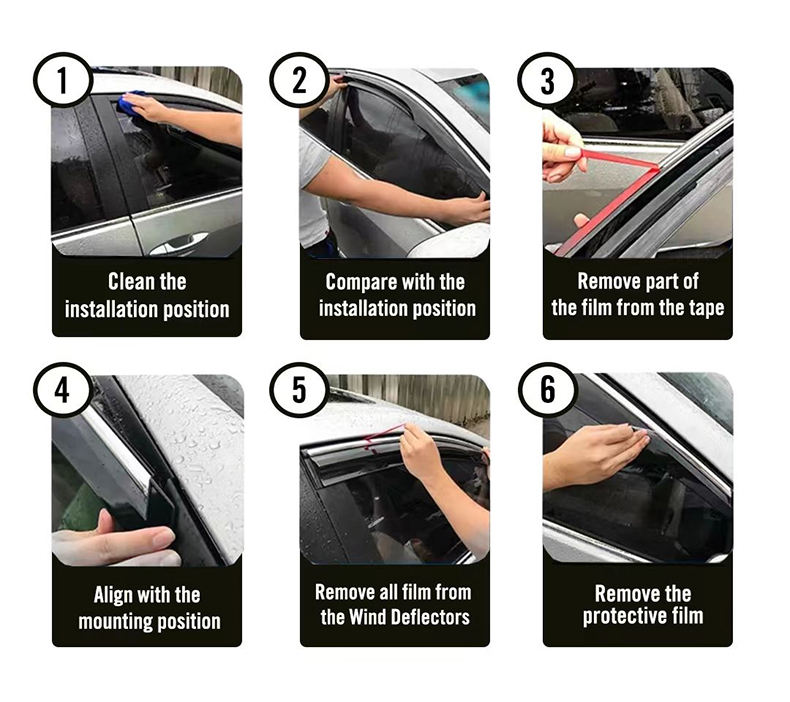 1
Clean the installation position

2
Compare with the installation position

3
Remove part of the film from the tape

4
Align with the mounting position

5
Remove all film from the Wind Deflectors

6
Remove the protective film