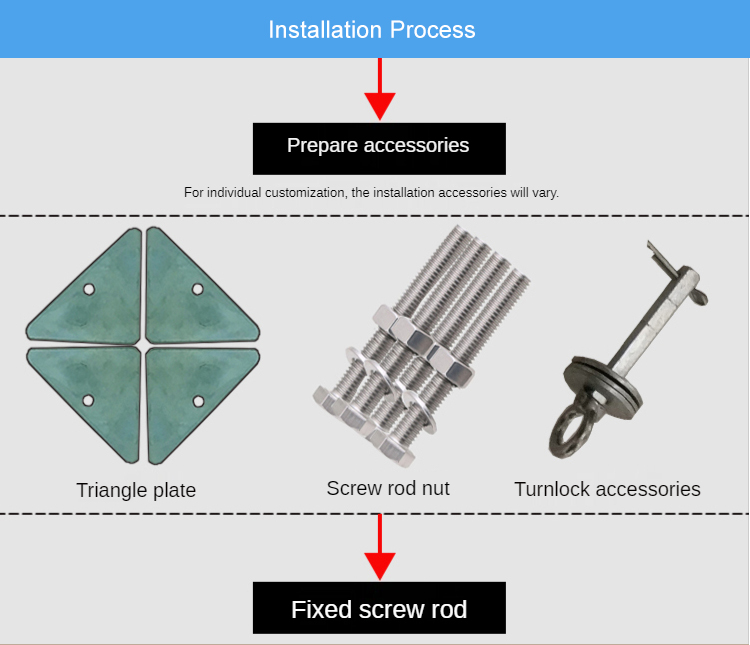 Installation Process

Prepare accessories

For individual customization, the installation accessories will vary.

Triangle plate

Screw rod nut

Turnlock accessories

Fixed screw rod