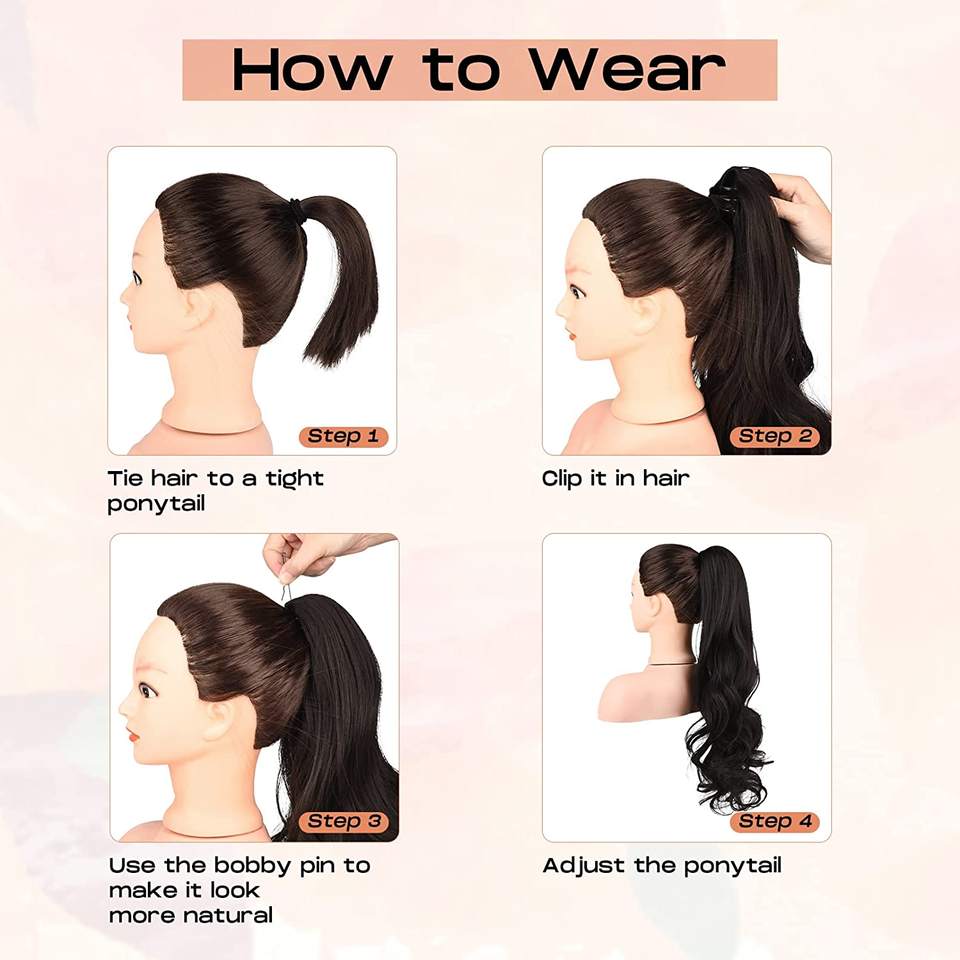 How to Wear

Step 1

Tie hair to a tight ponytail

Step 2

Clip it in hair

Step 3

Use the bobby pin to make it look more natural

Step 4

Adjust the ponytail