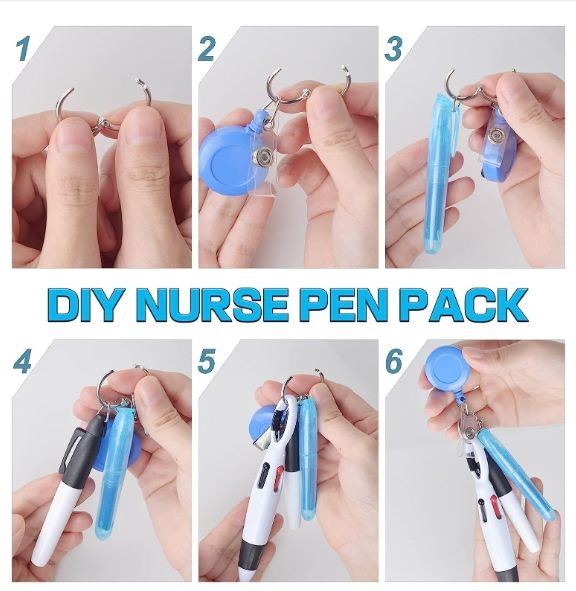 1

2

3

DIY NURSE PEN PACK

4

5

6