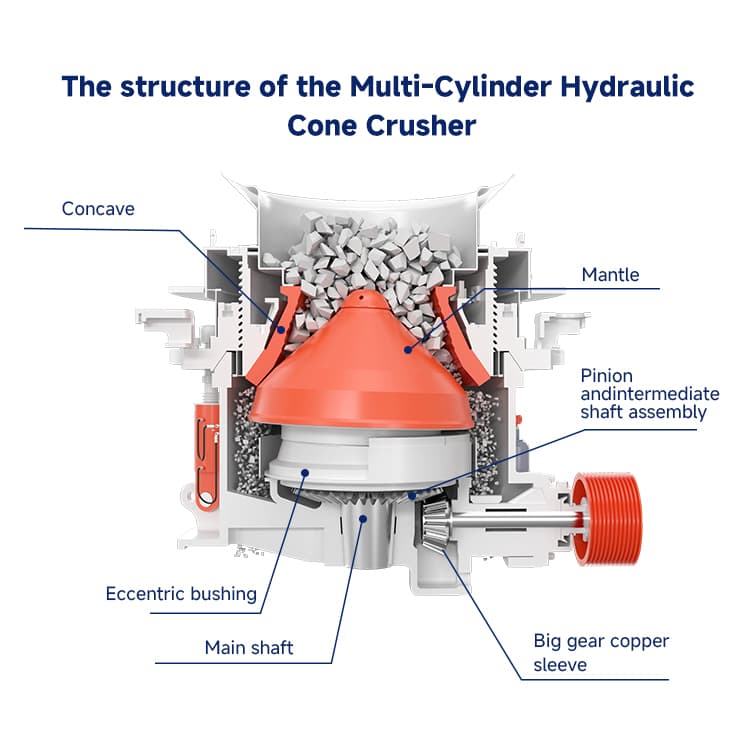 The structure of the Multi-Cylinder Hydraulic Cone Crusher

Concave

Mantle

Pinion andintermediate shaft assembly

Eccentric bushing

Main shaft

Big gear copper sleeve