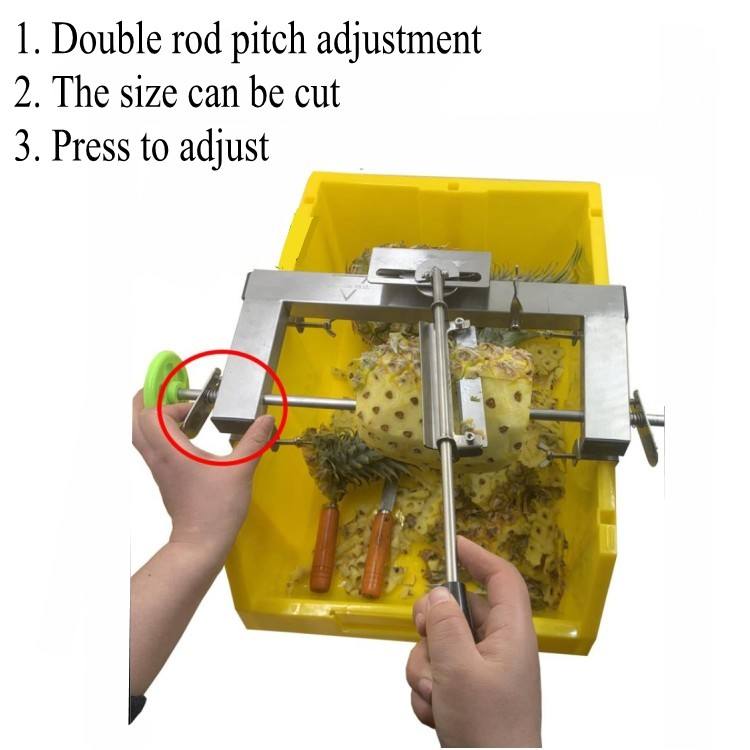 1. Double rod pitch adjustment
2. The size can be cut
3. Press to adjust