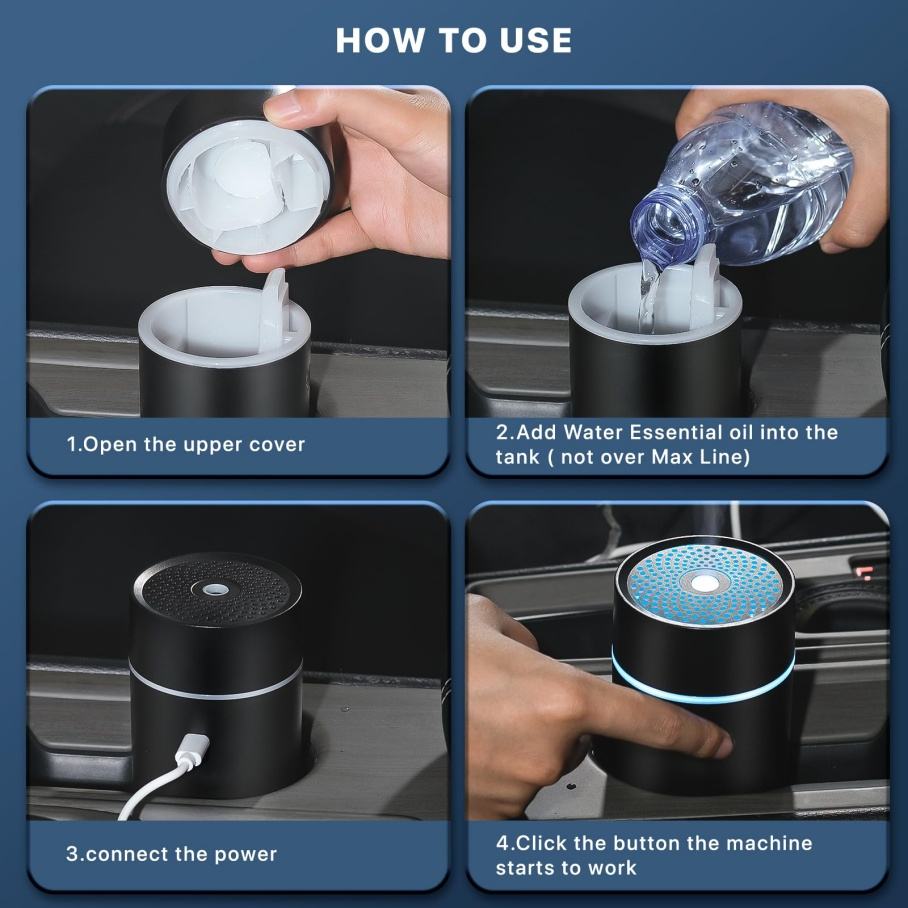 HOW TO USE

1.Open the upper cover

2.Add Water Essential oil into the tank ( not over Max Line)

3.connect the power

4.Click the button the machine starts to work