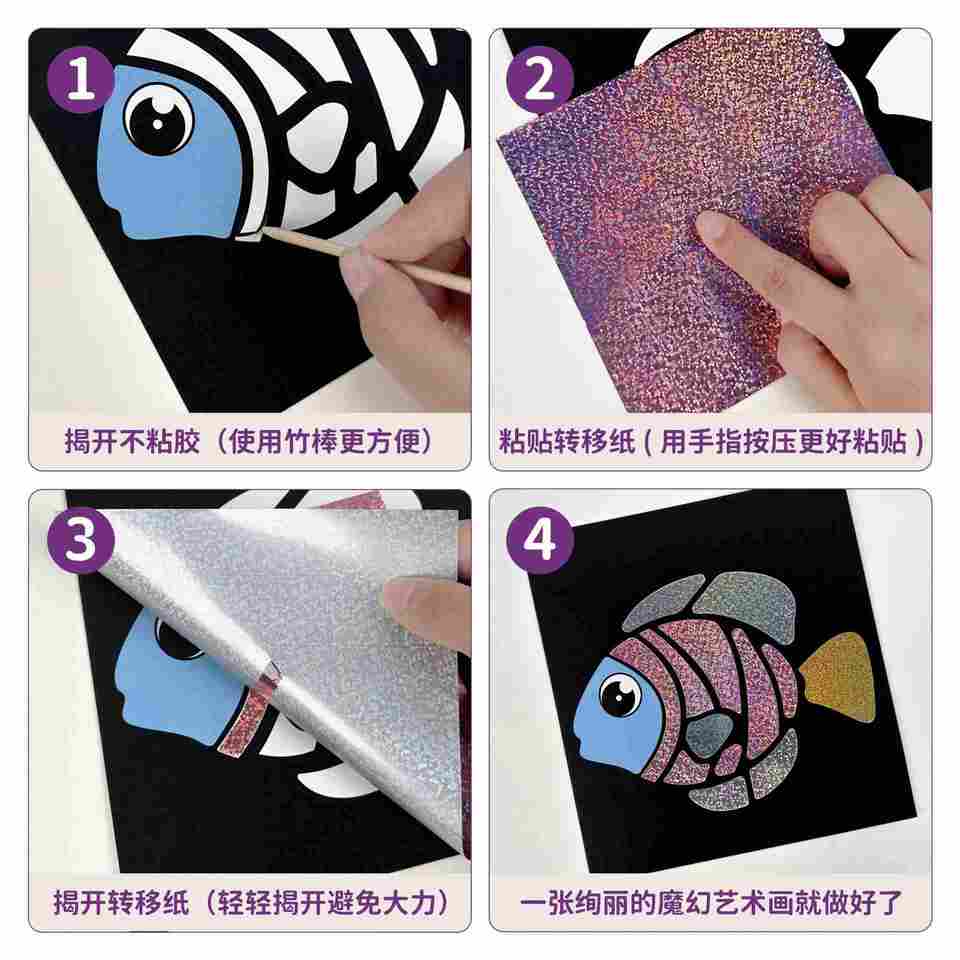 1

揭开不粘胶（使用竹棒更方便）

2

粘贴转移纸（用手指按压更好粘贴）

3

揭开转移纸（轻轻揭开避免大力）

4

一张绚丽的魔幻艺术画就做好了