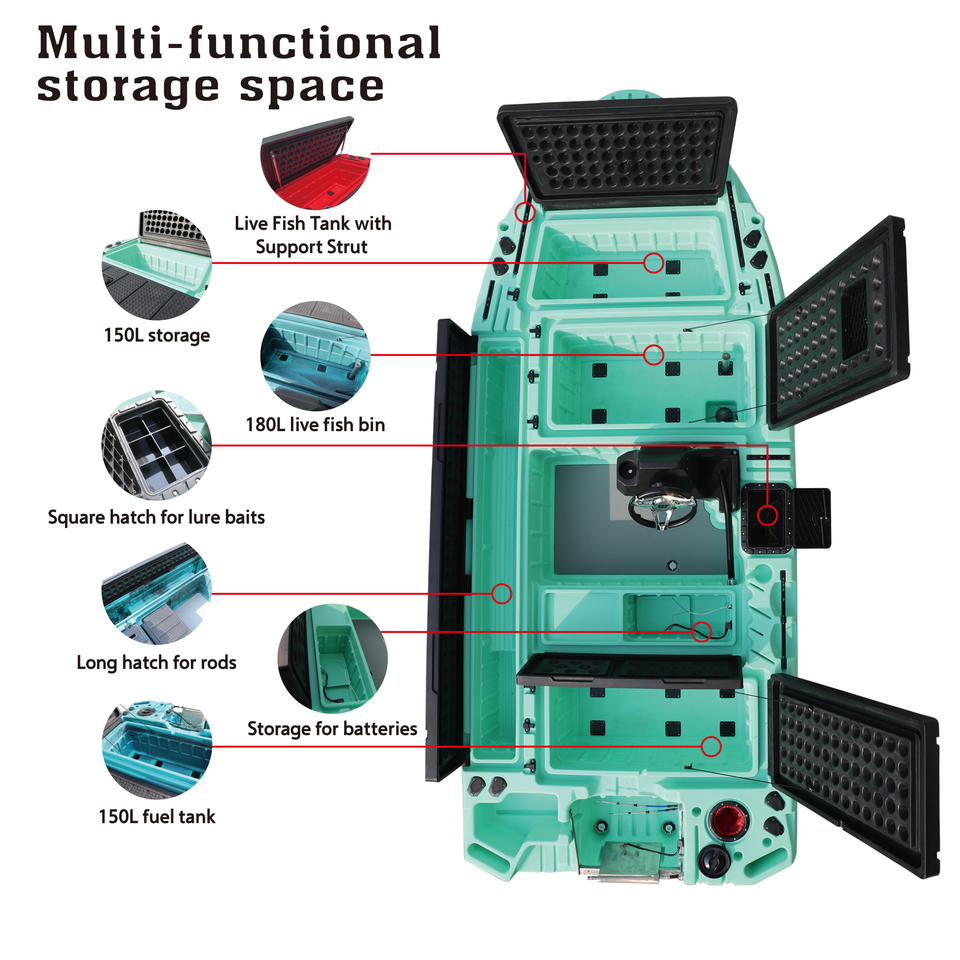 Multi-functional storage space

Live Fish Tank with Support Strut

150L storage

180L live fish bin

Square hatch for lure baits

Long hatch for rods

Storage for batteries

150L fuel tank