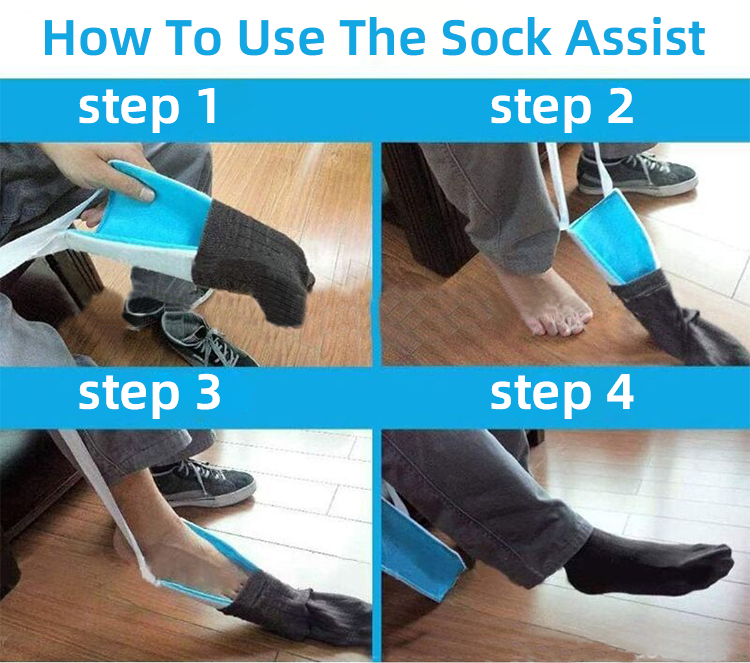 How To Use The Sock Assist

step 1

step 2

step 3

step 4