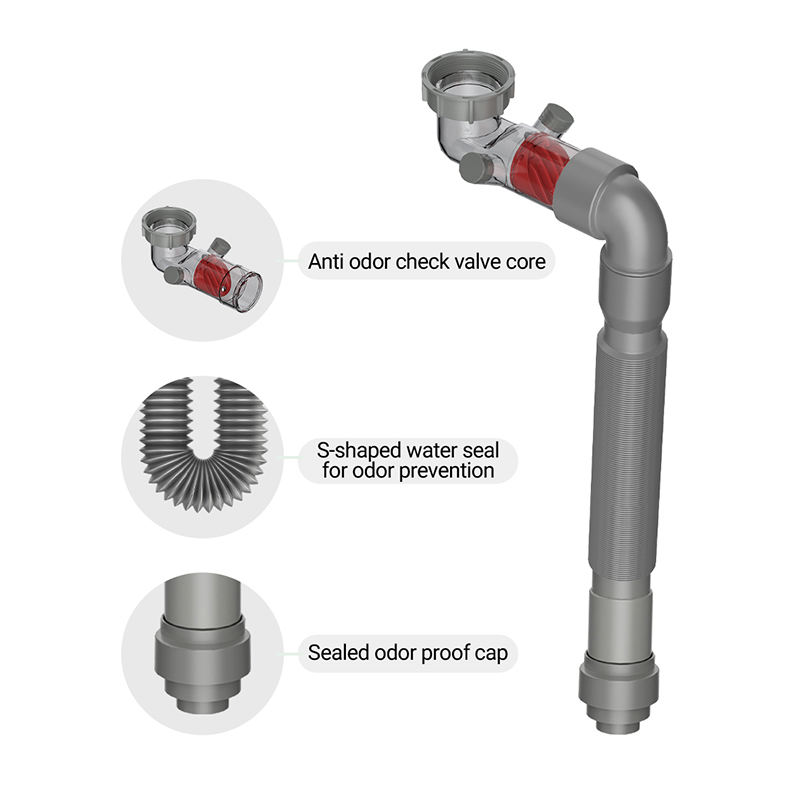 Anti odor check valve core

S-shaped water seal for odor prevention

Sealed odor proof cap