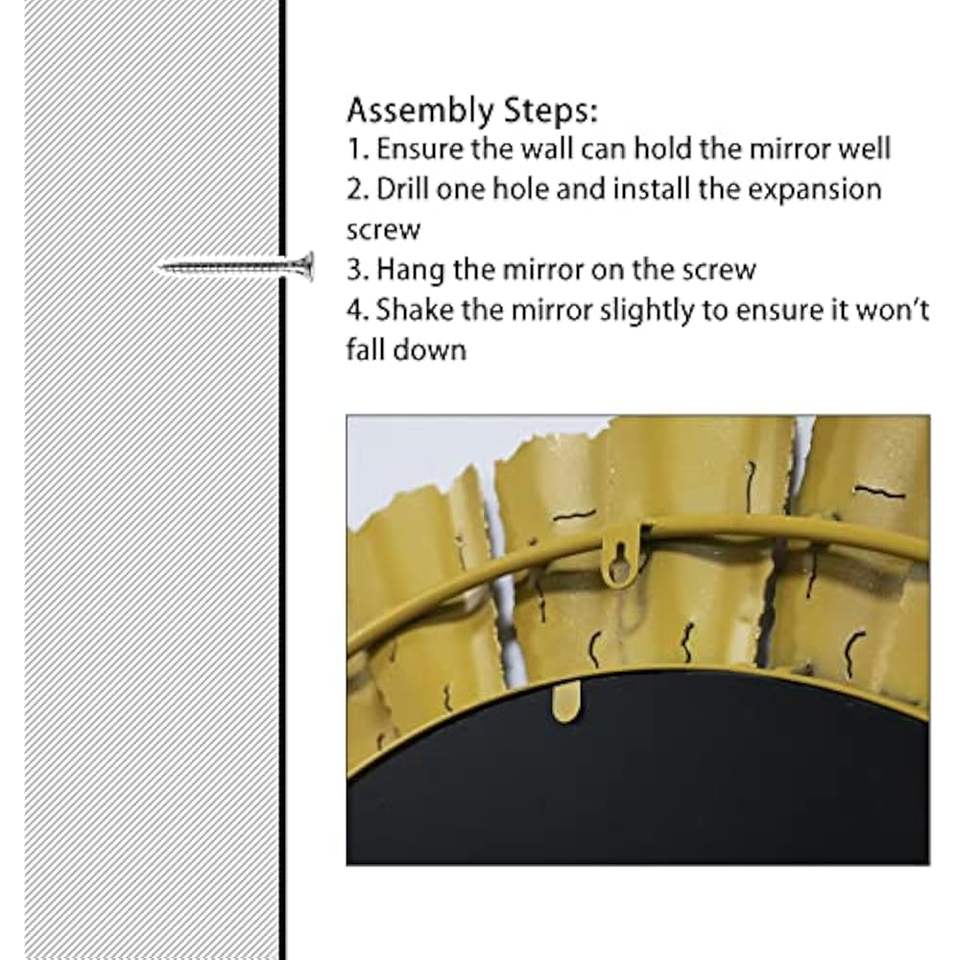 Assembly Steps:
1. Ensure the wall can hold the mirror well
2. Drill one hole and install the expansion screw
3. Hang the mirror on the screw
4. Shake the mirror slightly to ensure it won't fall down