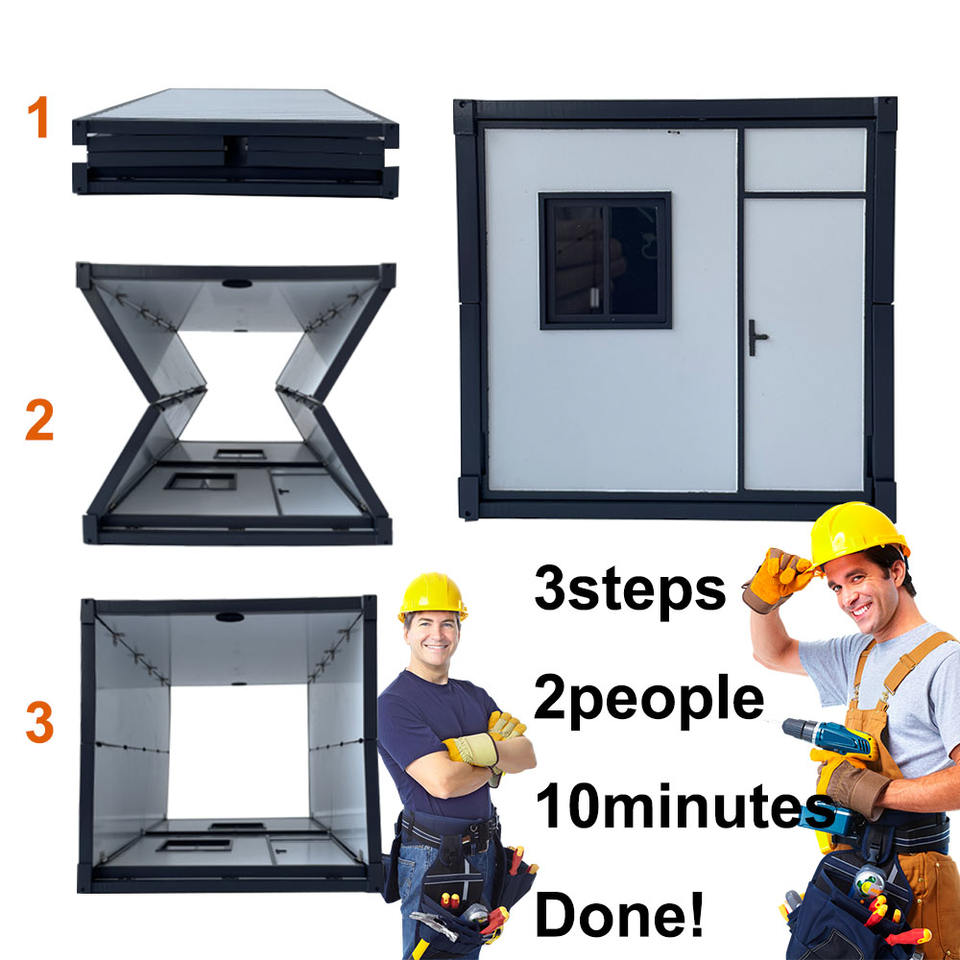 1

2

3

3steps

2people

10minutes

Done!