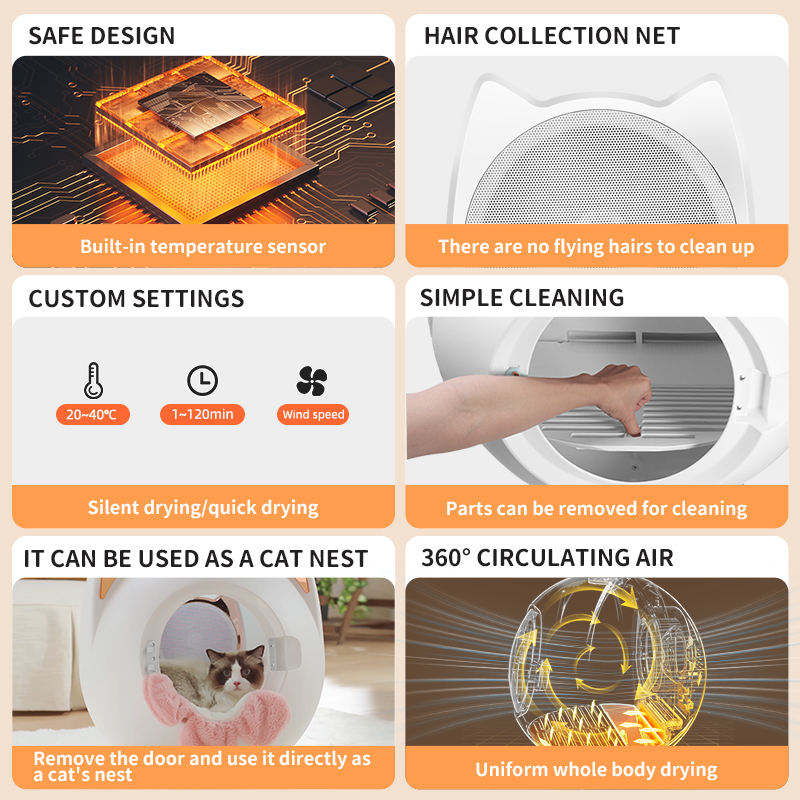 SAFE DESIGN

Built-in temperature sensor

HAIR COLLECTION NET

There are no flying hairs to clean up

CUSTOM SETTINGS

20~40℃

1~120min

Wind speed

Silent drying/quick drying

SIMPLE CLEANING

Parts can be removed for cleaning

IT CAN BE USED AS A CAT NEST

Remove the door and use it directly as a cat's nest

360° CIRCULATING AIR

Uniform whole body drying