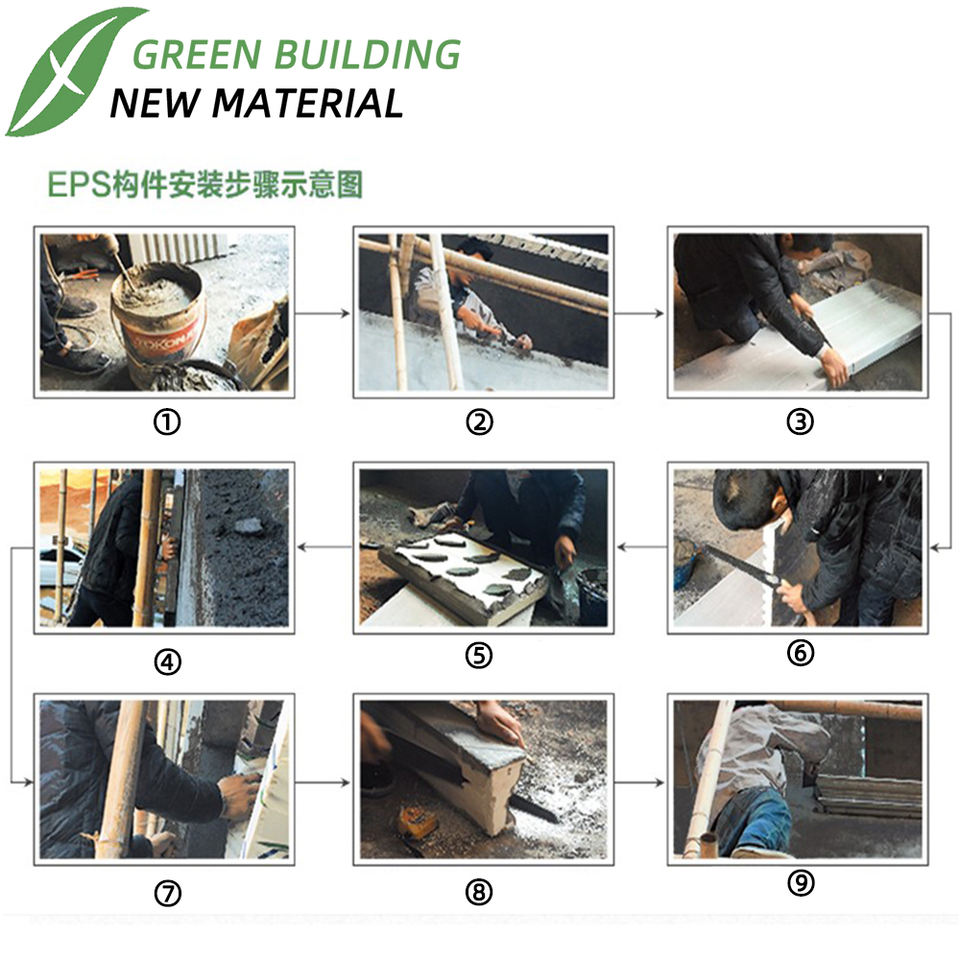 GREEN BUILDING
NEW MATERIAL

EPS构件安装步骤示意图

①
②
③
④
⑤
⑥
⑦
⑧
⑨