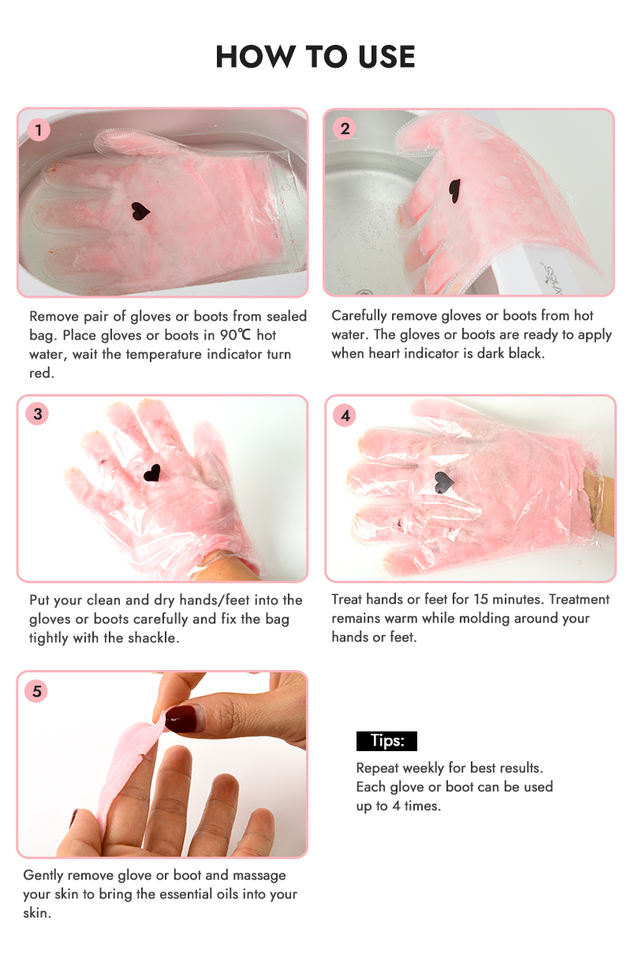 HOW TO USE

1

Remove pair of gloves or boots from sealed bag. Place gloves or boots in 90℃ hot water, wait the temperature indicator turn red.

2

Carefully remove gloves or boots from hot water. The gloves or boots are ready to apply when heart indicator is dark black.

3

Put your clean and dry hands/feet into the gloves or boots carefully and fix the bag tightly with the shackle.

4

Treat hands or feet for 15 minutes. Treatment remains warm while molding around your hands or feet.

5

Gently remove glove or boot and massage your skin to bring the essential oils into your skin.

Tips:

Repeat weekly for best results. Each glove or boot can be used up to 4 times.