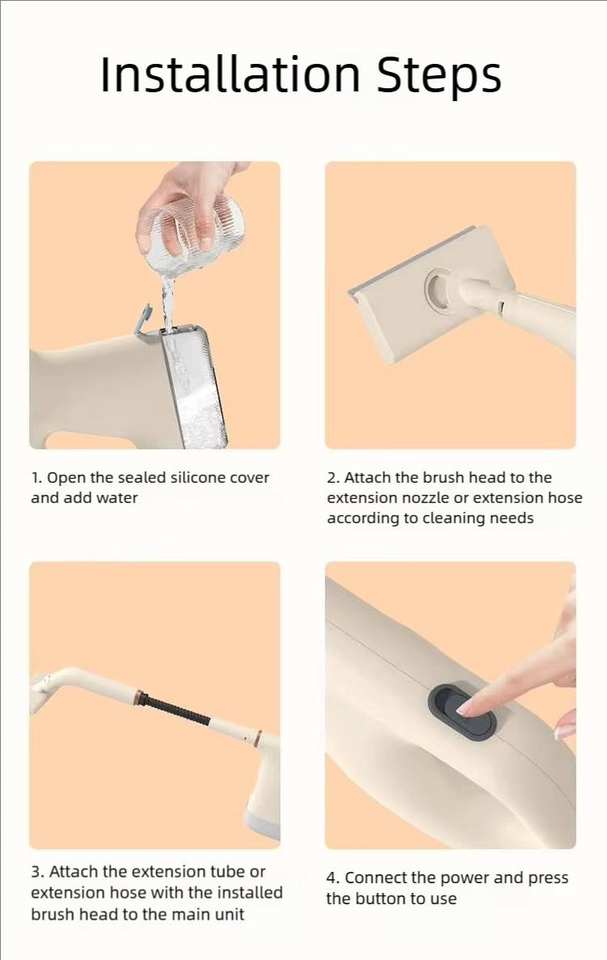 Installation Steps

1. Open the sealed silicone cover and add water

2. Attach the brush head to the extension nozzle or extension hose according to cleaning needs

3. Attach the extension tube or extension hose with the installed brush head to the main unit

4. Connect the power and press the button to use