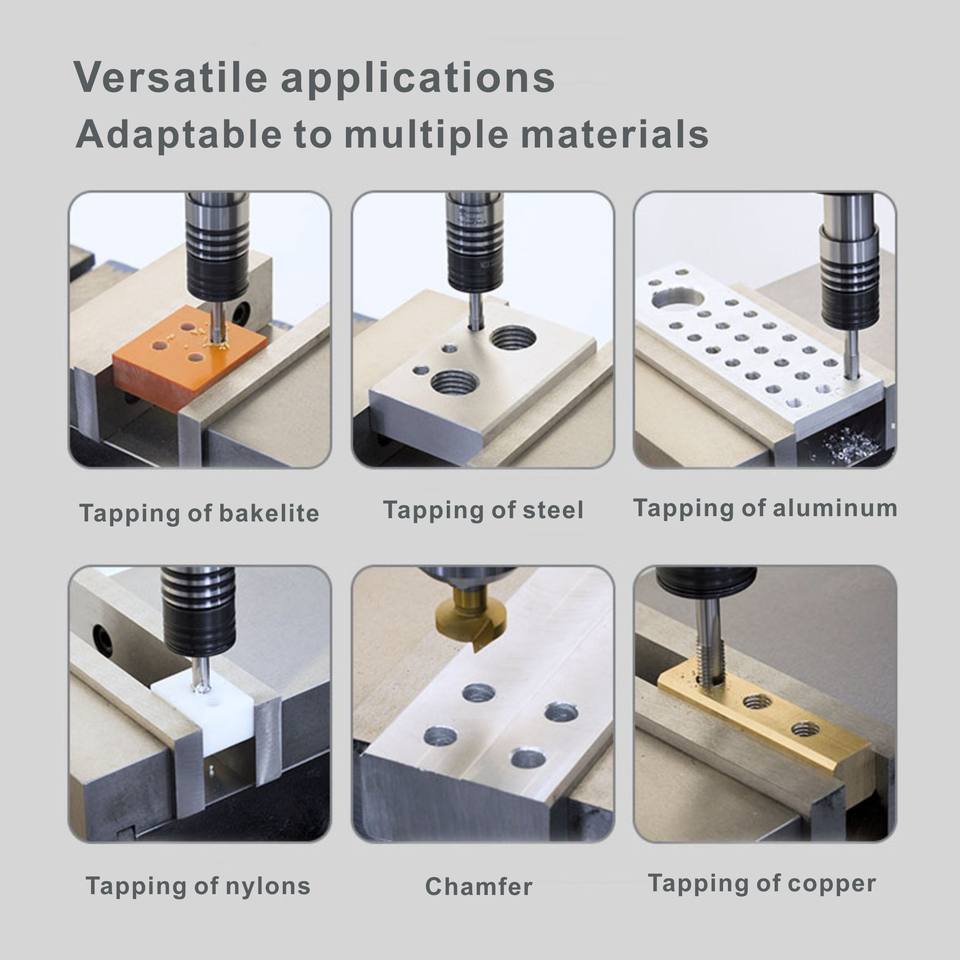 Versatile applications
Adaptable to multiple materials

Tapping of bakelite

Tapping of steel

Tapping of aluminum

Tapping of nylons

Chamfer

Tapping of copper