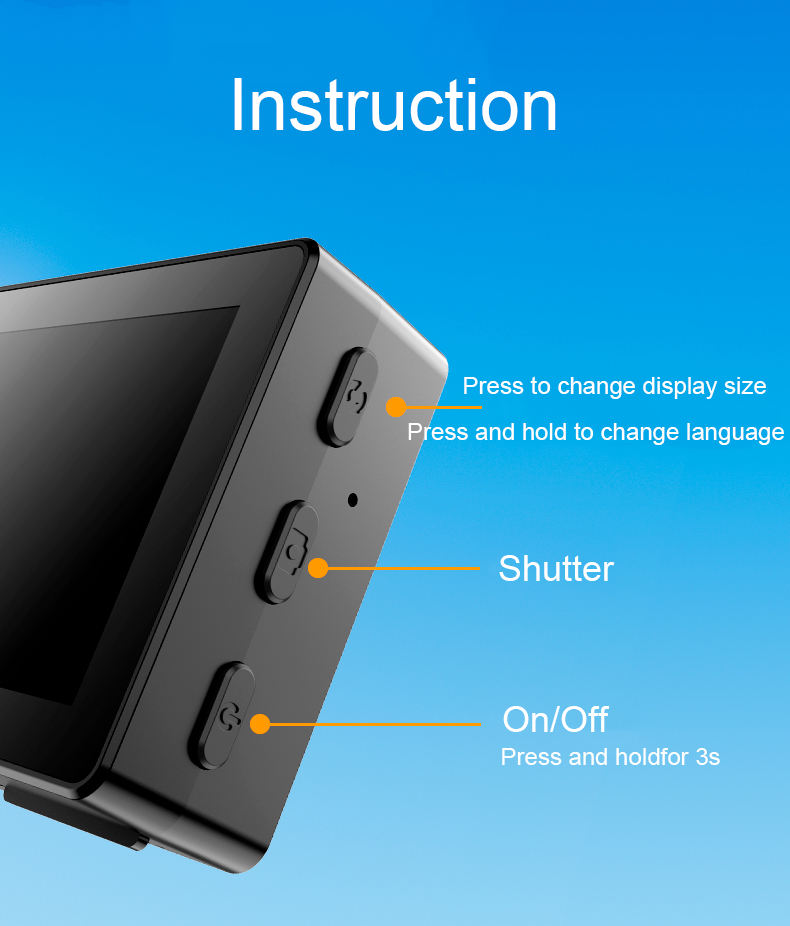 Instruction

Press to change display size
Press and hold to change language

Shutter

On/Off
Press and holdfor 3s