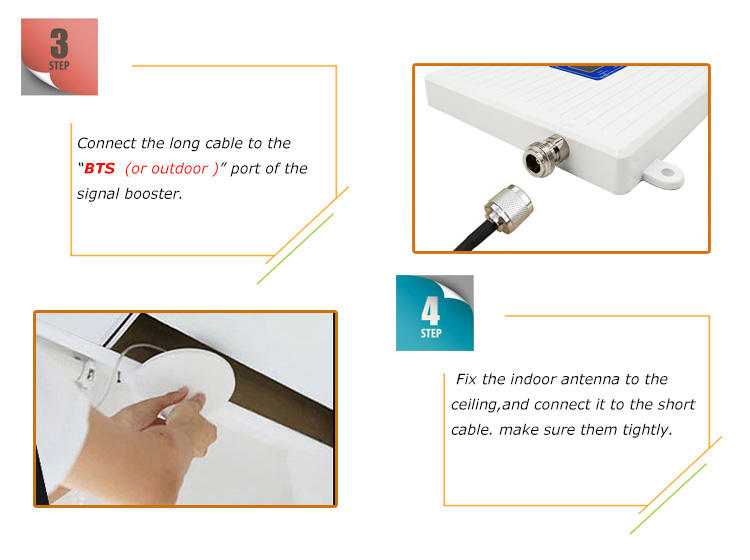 3
STEP

Connect the long cable to the "BTS (or outdoor )" port of the signal booster.

4
STEP

Fix the indoor antenna to the ceiling,and connect it to the short cable. make sure them tightly.