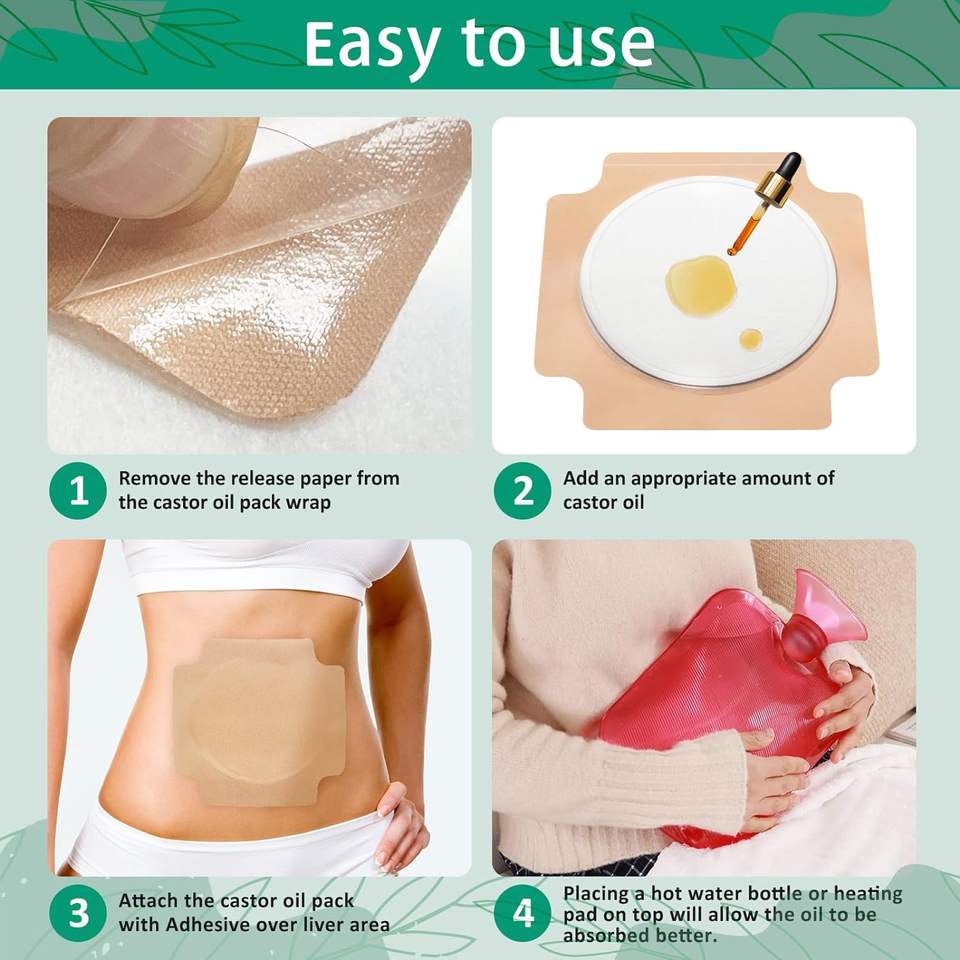 Easy to use

1 Remove the release paper from the castor oil pack wrap

2 Add an appropriate amount of castor oil

3 Attach the castor oil pack with Adhesive over liver area

4 Placing a hot water bottle or heating pad on top will allow the oil to be absorbed better.