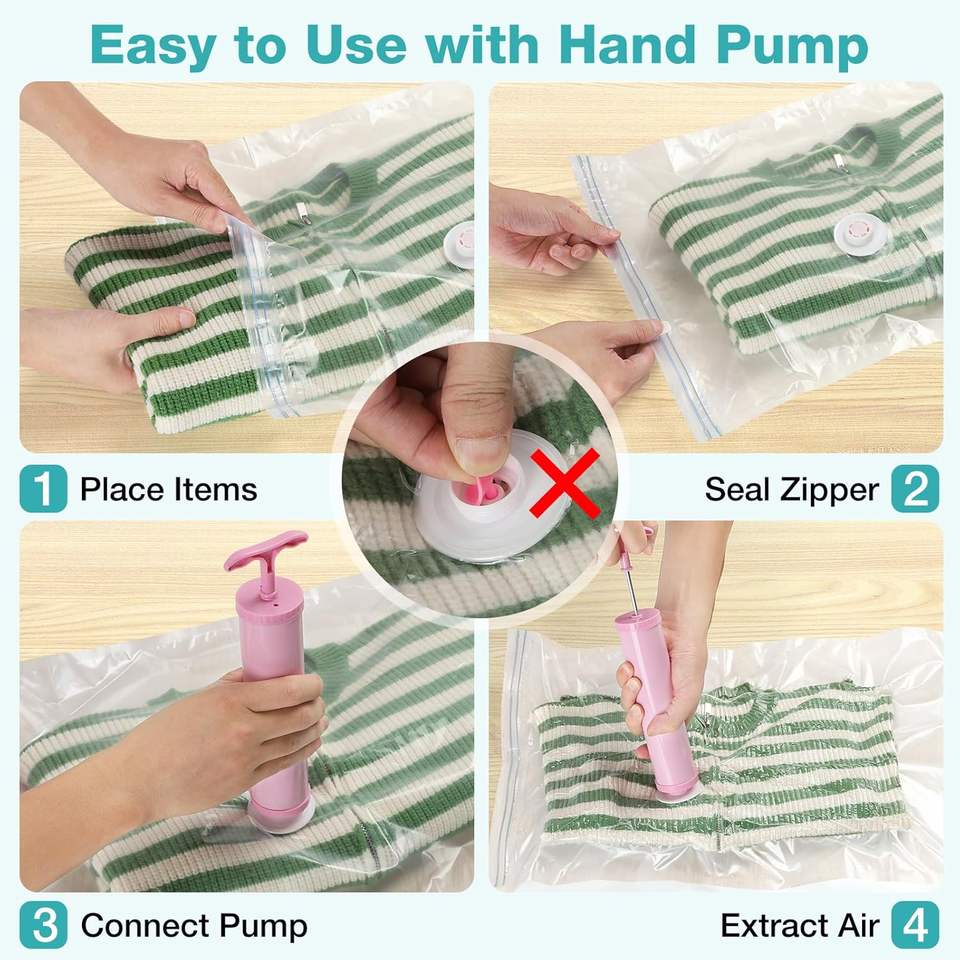 Easy to Use with Hand Pump

1 Place Items

Seal Zipper 2

3 Connect Pump

Extract Air 4