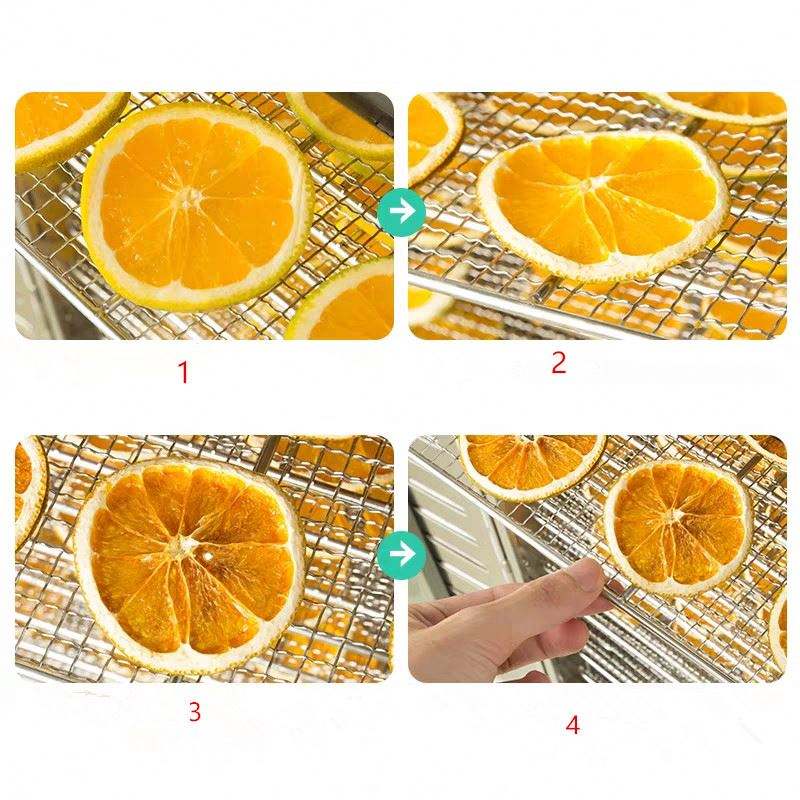 1

2

3

4