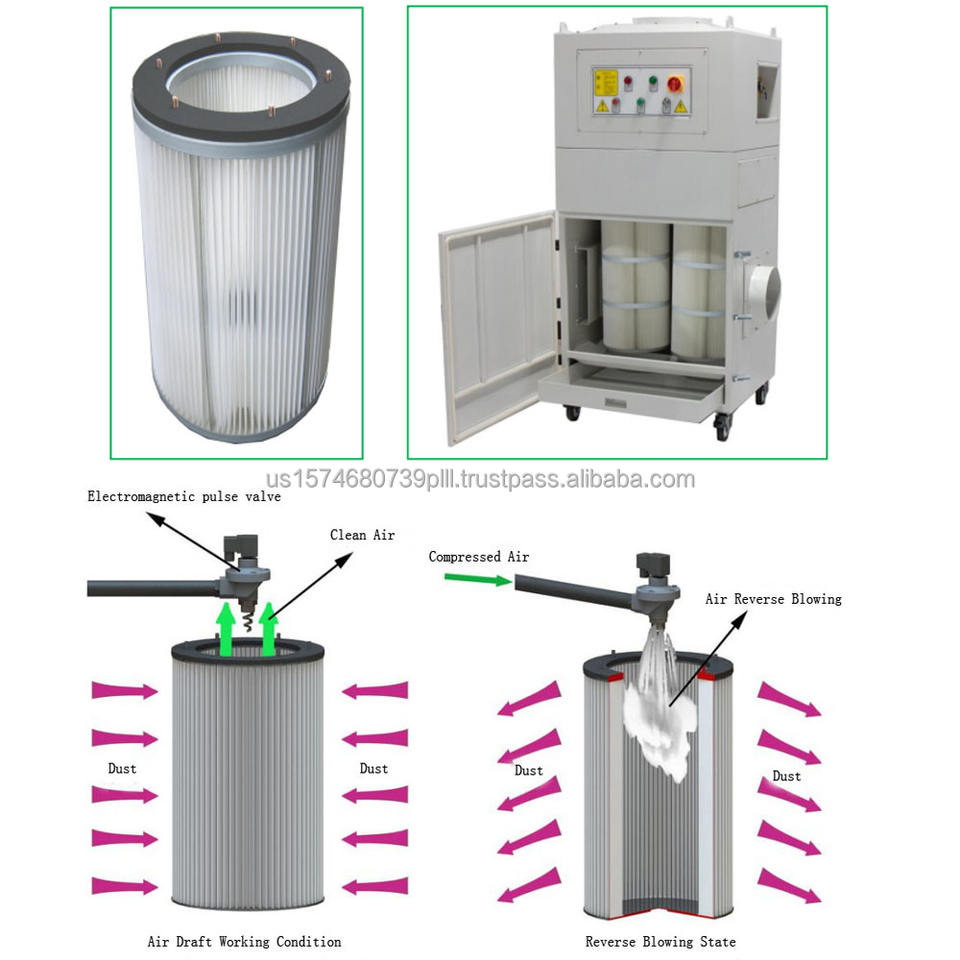 us1574680739plll.trustpass.alibaba.com

Electromagnetic pulse valve

Clean Air

Dust

Dust

Air Draft Working Condition

Compressed Air

Air Reverse Blowing

Dust

Dust

Reverse Blowing State