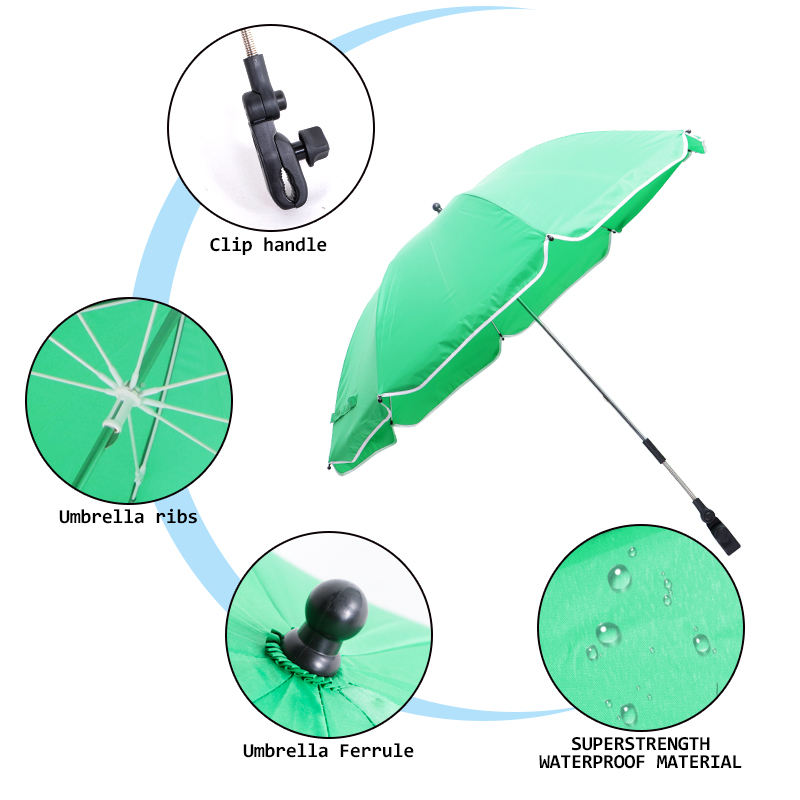 Clip handle

Umbrella ribs

Umbrella Ferrule

SUPERSTRENGTH
WATERPROOF MATERIAL