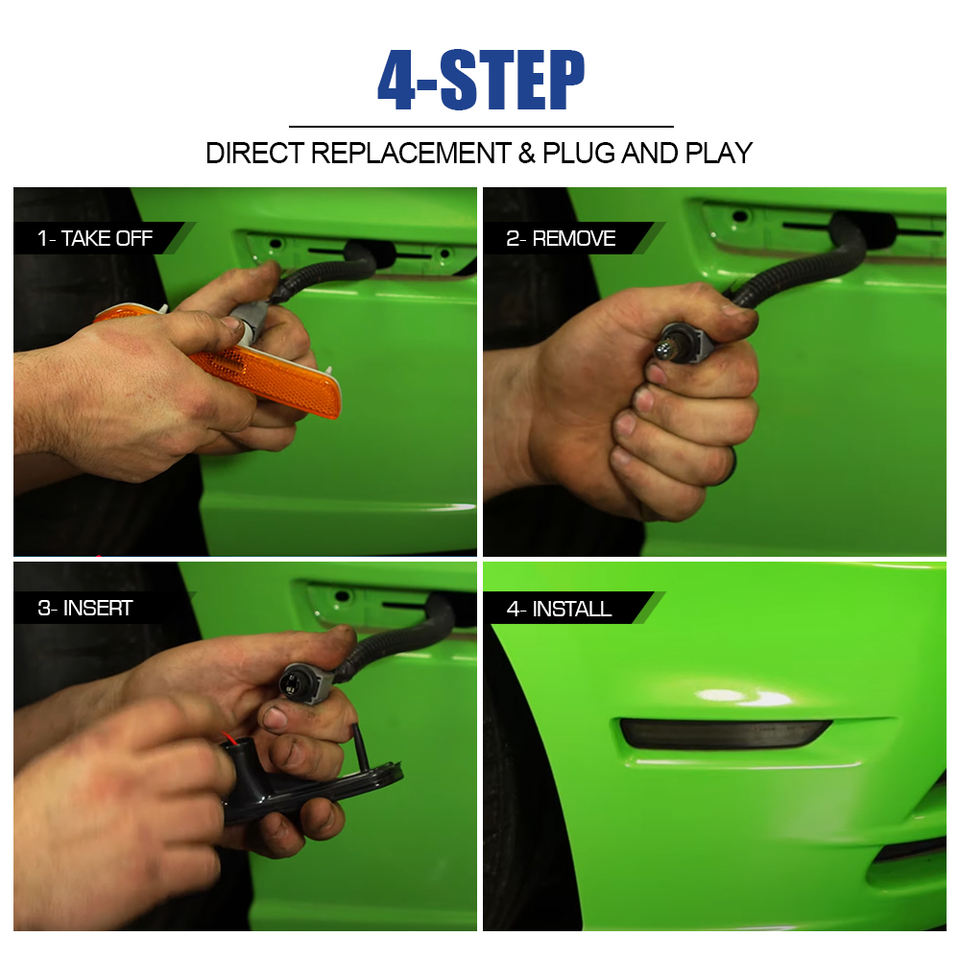 4-STEP

DIRECT REPLACEMENT & PLUG AND PLAY

1- TAKE OFF

2- REMOVE

3- INSERT

4- INSTALL