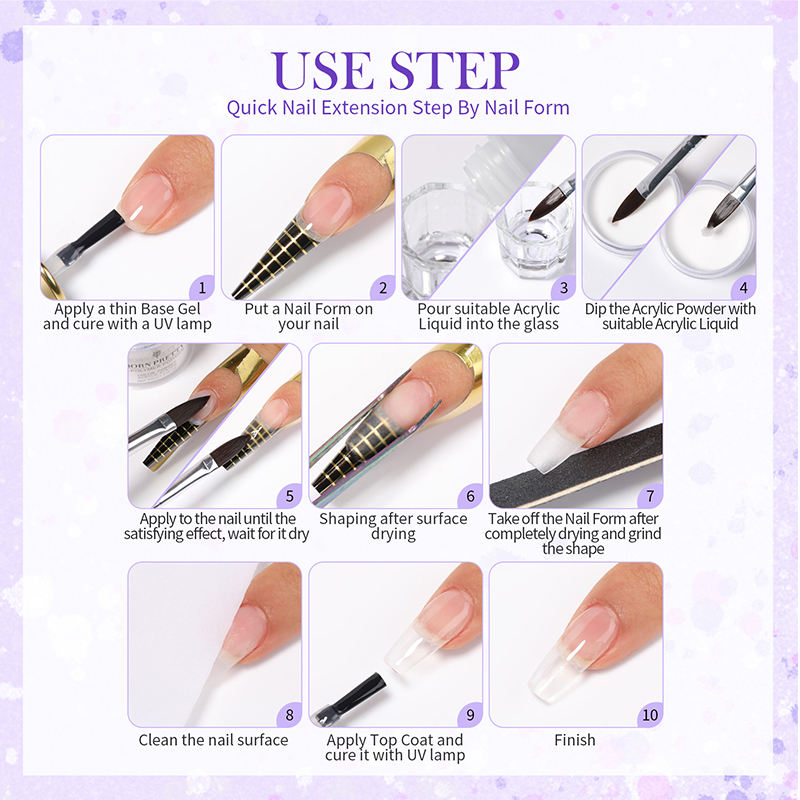 USE STEP
Quick Nail Extension Step By Nail Form

1
Apply a thin Base Gel and cure with a UV lamp

2
Put a Nail Form on your nail

3
Pour suitable Acrylic Liquid into the glass

4
Dip the Acrylic Powder with suitable Acrylic Liquid

BORN PRETTY

5
Apply to the nail until the satisfying effect, wait for it dry

6
Shaping after surface drying

7
Take off the Nail Form after completely drying and grind the shape

8
Clean the nail surface

9
Apply Top Coat and cure it with UV lamp

10
Finish